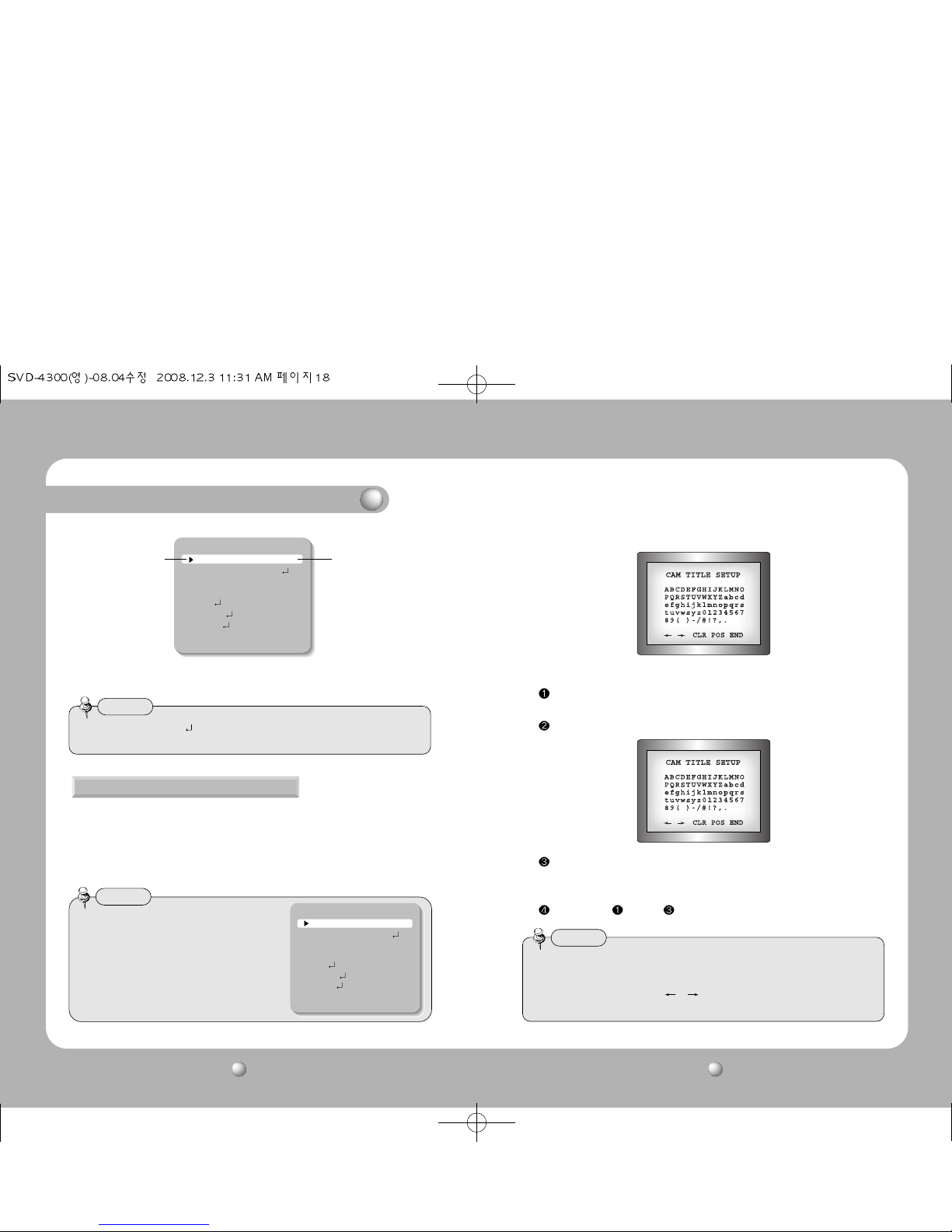 SVD-4300(영)-08.04수정 2008.12.3 11:31 AM 페이지18

CAM TITLE SETUP

ABCDEFGHIJKLMNO
PQRSTUVWXYZabcd
efghijklmnopqrs
tuvwxyz01234567
89( )-/#!?,.

← → CLR POS END

❶

❷

CAM TITLE SETUP

ABCDEFGHIJKLMNO
PQRSTUVWXYZabcd
efghijklmnopqrs
tuvwxyz01234567
89( )-/#!?,.

← → CLR POS END

❸

❹ ❶ ❸

← →