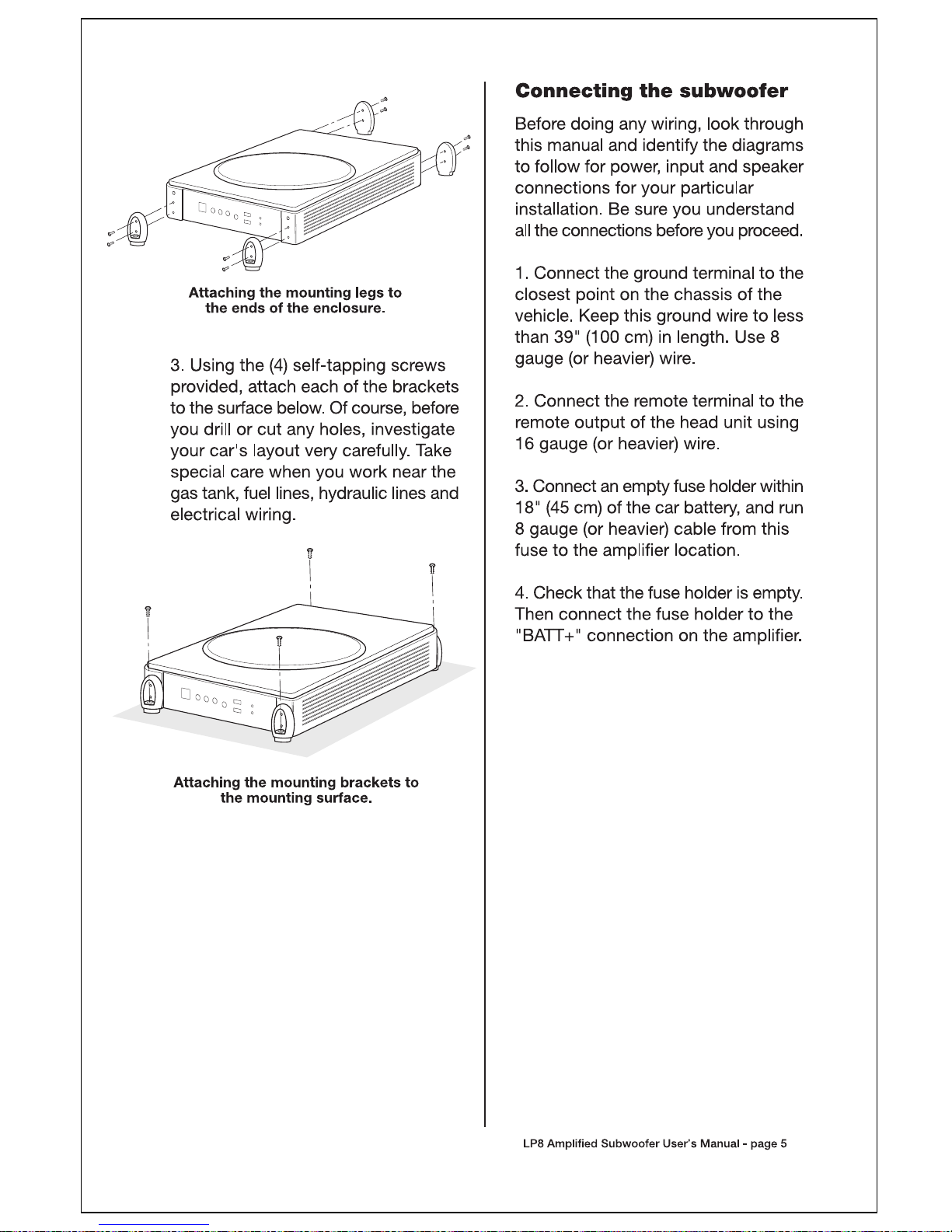 Attaching the mounting legs to the ends of the enclosure.

3. Using the (4) self-tapping screws provided, attach each of the brackets to the surface below. Of course, before you drill or cut any holes, investigate your car's layout very carefully. Take special care when you work near the gas tank, fuel lines, hydraulic lines and electrical wiring.

Attaching the mounting brackets to the mounting surface.

Connecting the subwoofer

Before doing any wiring, look through this manual and identify the diagrams to follow for power, input and speaker connections for your particular installation. Be sure you understand all the connections before you proceed.

1. Connect the ground terminal to the closest point on the chassis of the vehicle. Keep this ground wire to less than 39" (100 cm) in length. Use 8 gauge (or heavier) wire.

2. Connect the remote terminal to the remote output of the head unit using 16 gauge (or heavier) wire.

3. Connect an empty fuse holder within 18" (45 cm) of the car battery, and run 8 gauge (or heavier) cable from this fuse to the amplifier location.

4. Check that the fuse holder is empty. Then connect the fuse holder to the "BATT+" connection on the amplifier.

LP8 Amplified Subwoofer User's Manual - page 5