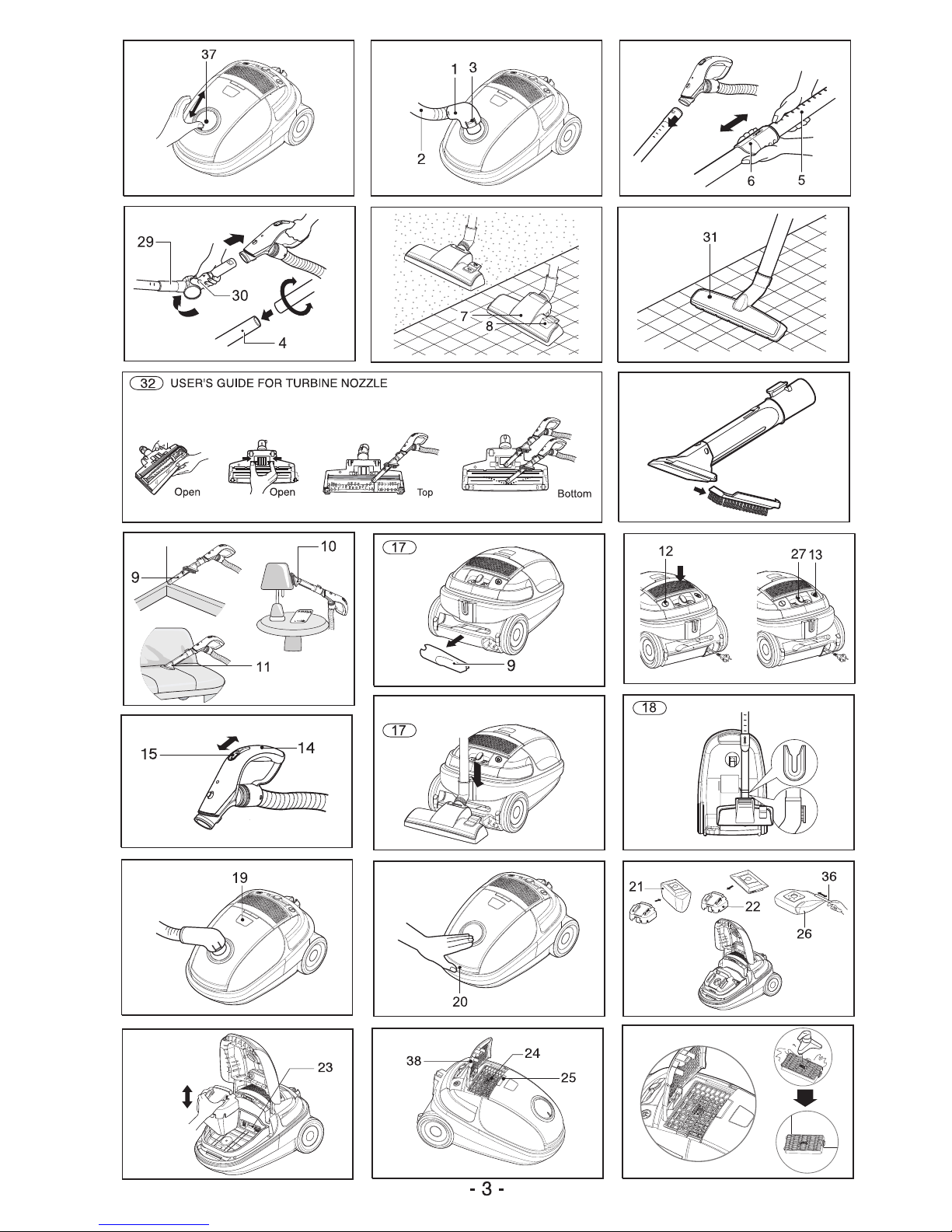 37

1 3
2

6 5

29
30
4

7
8

31

32 USER'S GUIDE FOR TURBINE NOZZLE

Open Open Top Bottom

9
10
11

17
9

12
27 13

15
14

17

18

19

20

21
22
36
26

23

38
24
25

- 3 -