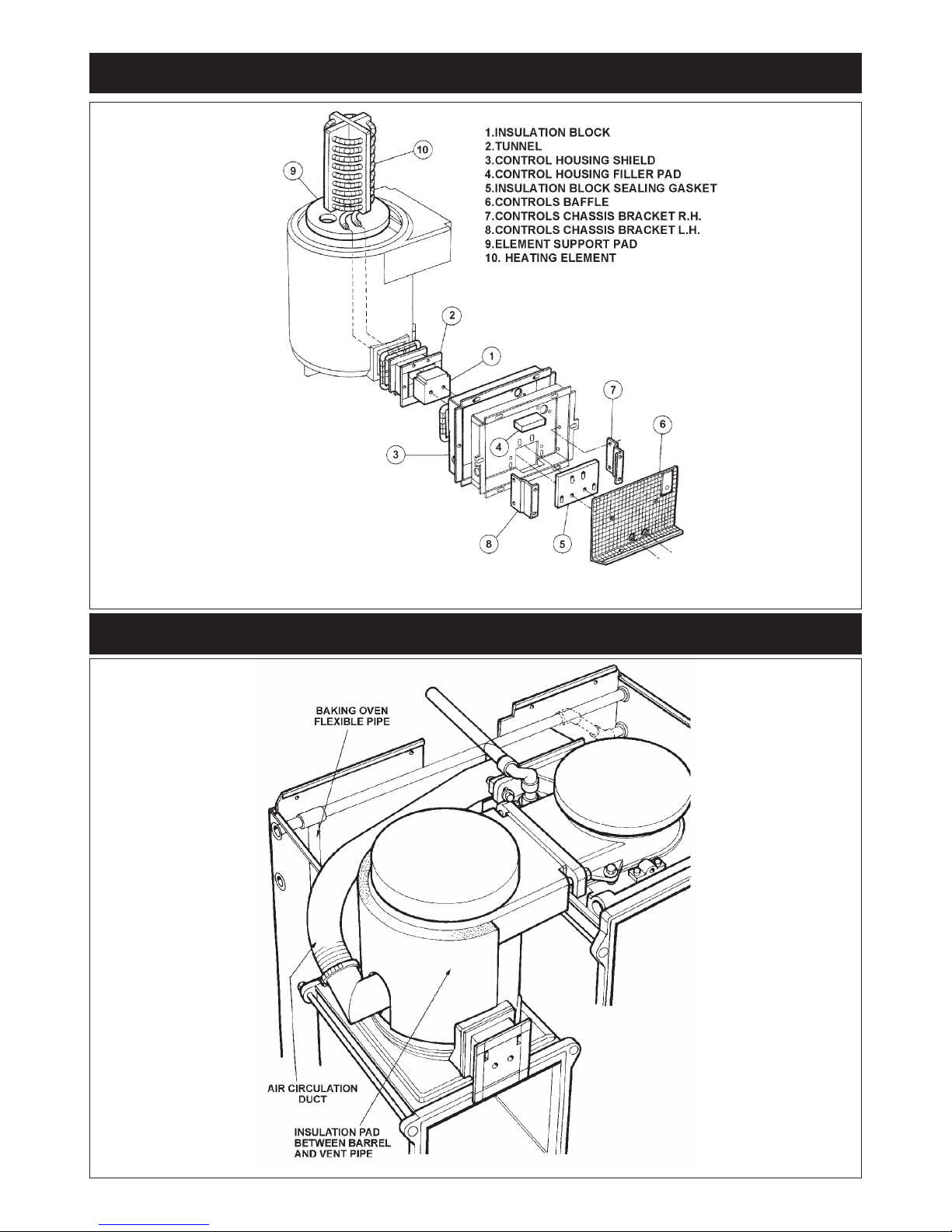 1.INSULATION BLOCK
2.TUNNEL
3.CONTROL HOUSING SHIELD
4.CONTROL HOUSING FILLER PAD
5.INSULATION BLOCK SEALING GASKET
6.CONTROLS BAFFLE
7.CONTROLS CHASSIS BRACKET R.H.
8.CONTROLS CHASSIS BRACKET L.H.
9.ELEMENT SUPPORT PAD
10. HEATING ELEMENT

10
9
2
1
7
6
4
3
8
5

BAKING OVEN FLEXIBLE PIPE

AIR CIRCULATION DUCT

INSULATION PAD BETWEEN BARREL AND VENT PIPE