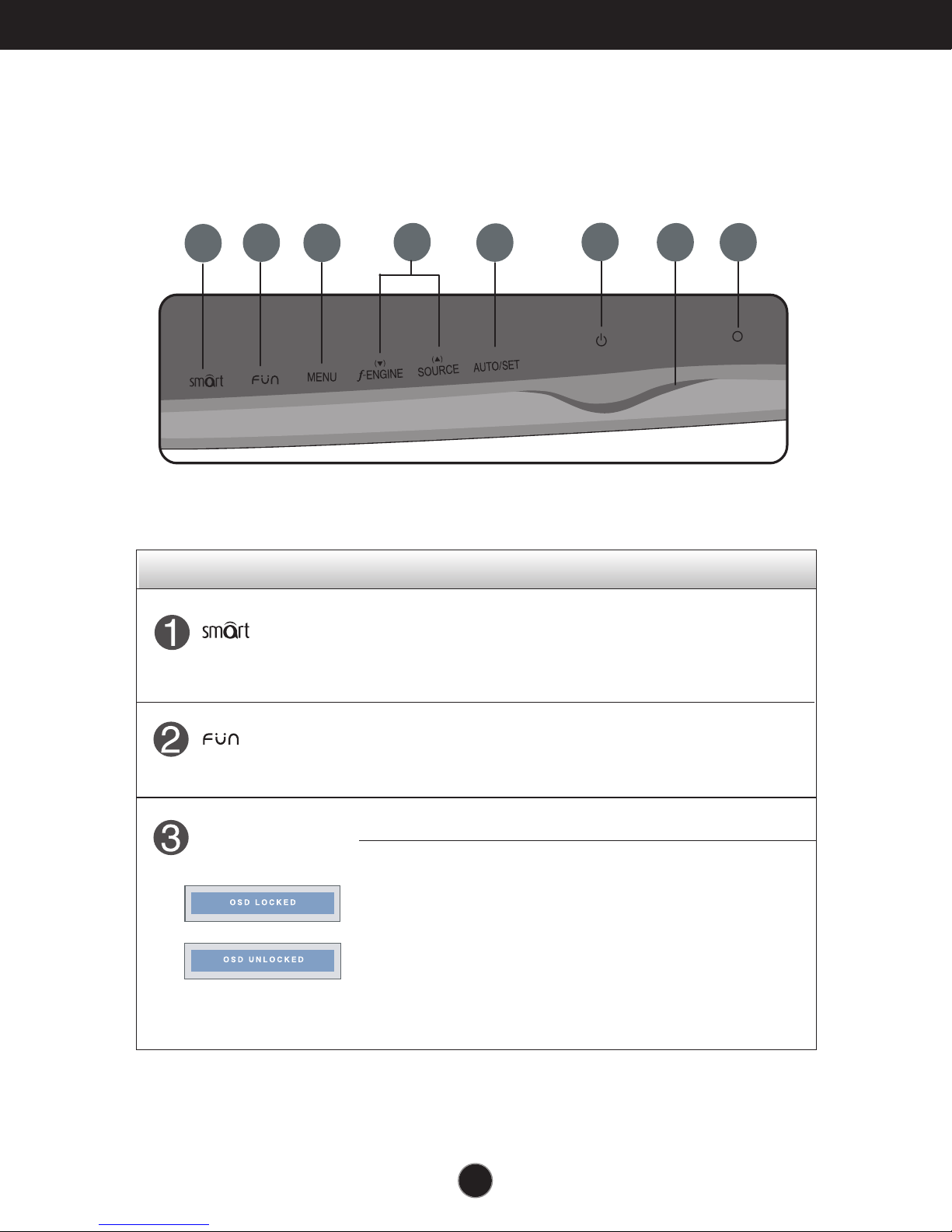 smart
FUN
MENU
(▼)
$f$-ENGINE
(▲)
SOURCE
AUTO/SET

1 smart

2 FUN

3

OSD LOCKED

OSD UNLOCKED