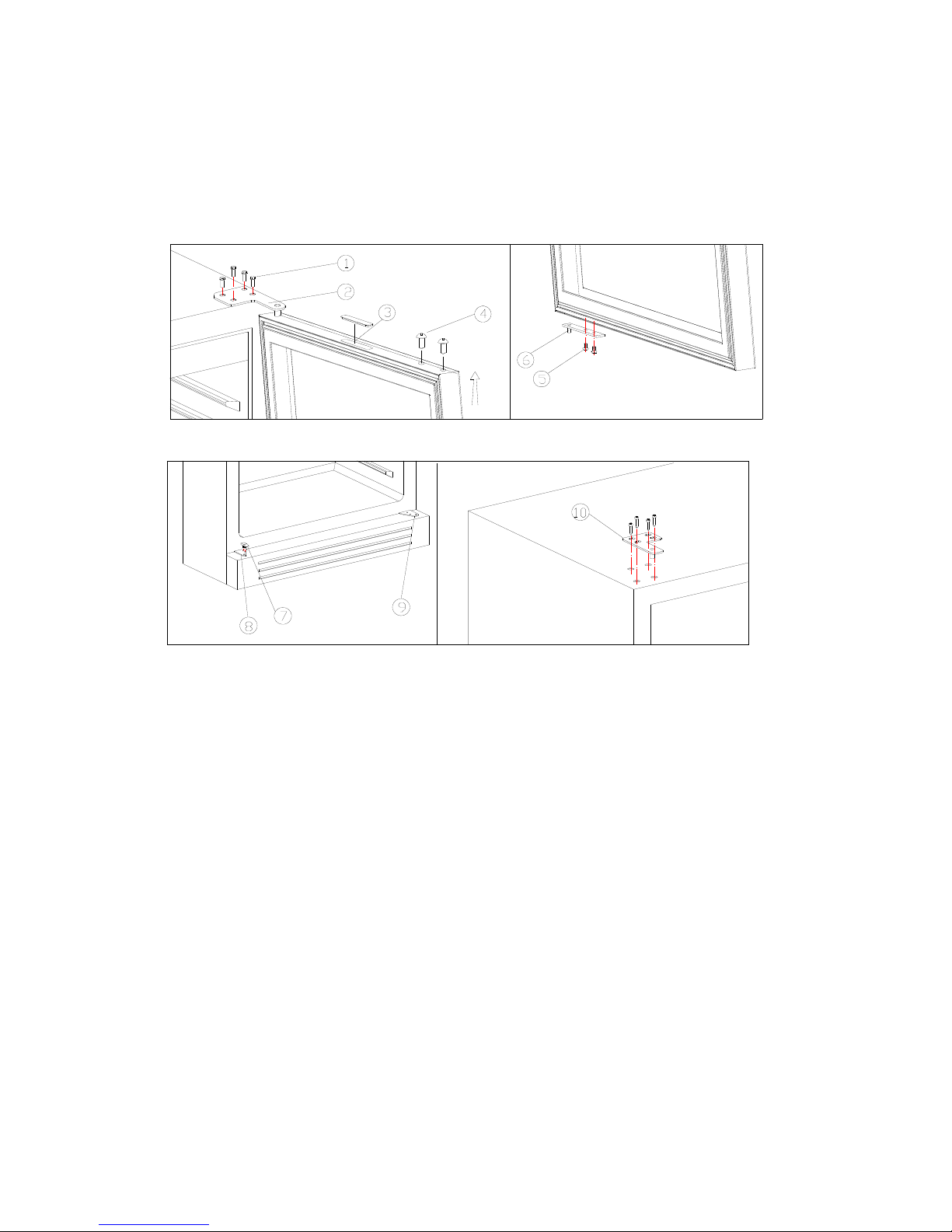 1
2
3
4
6
5
8
7
9
10