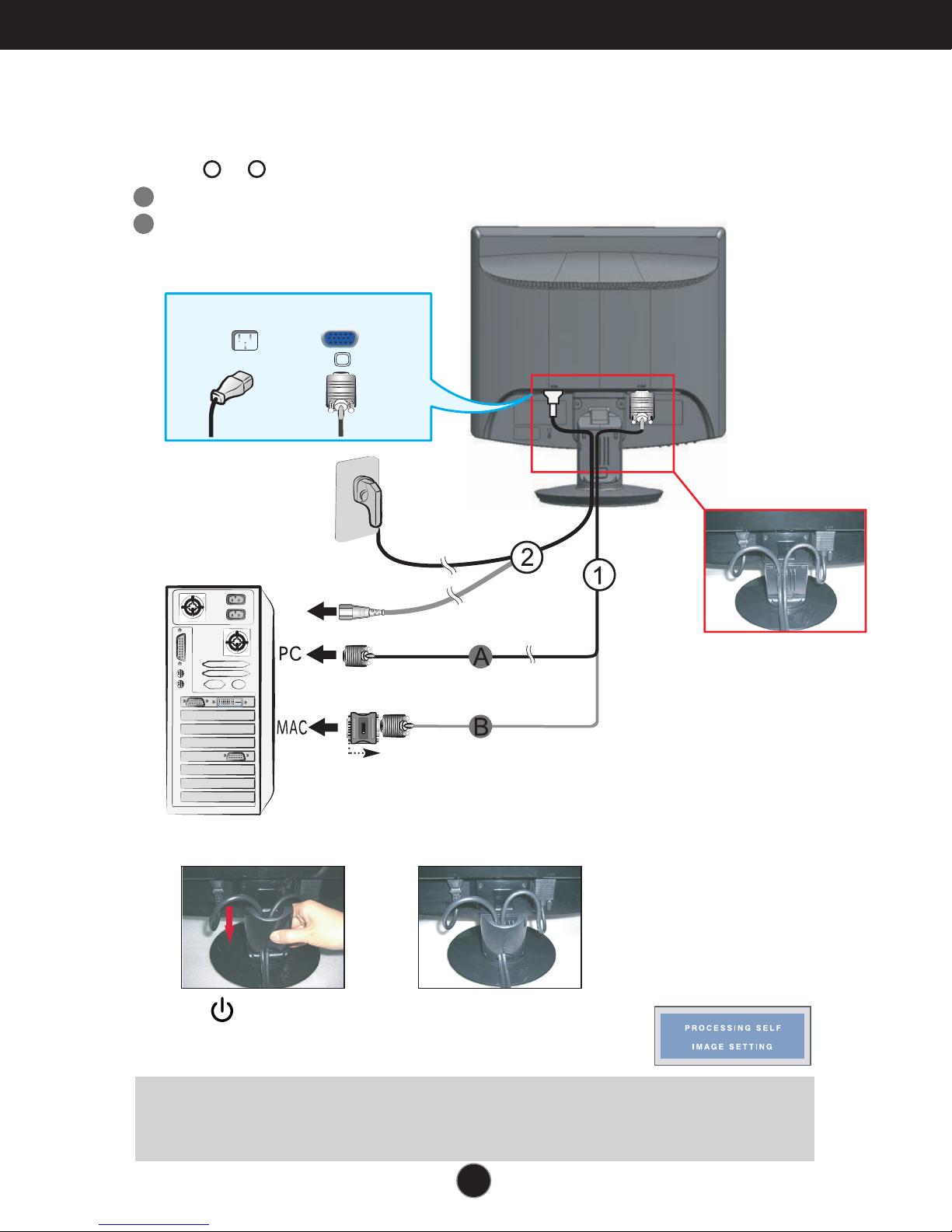 2
1
PC
A
MAC
B
PROCESSING SELF
IMAGE SETTING