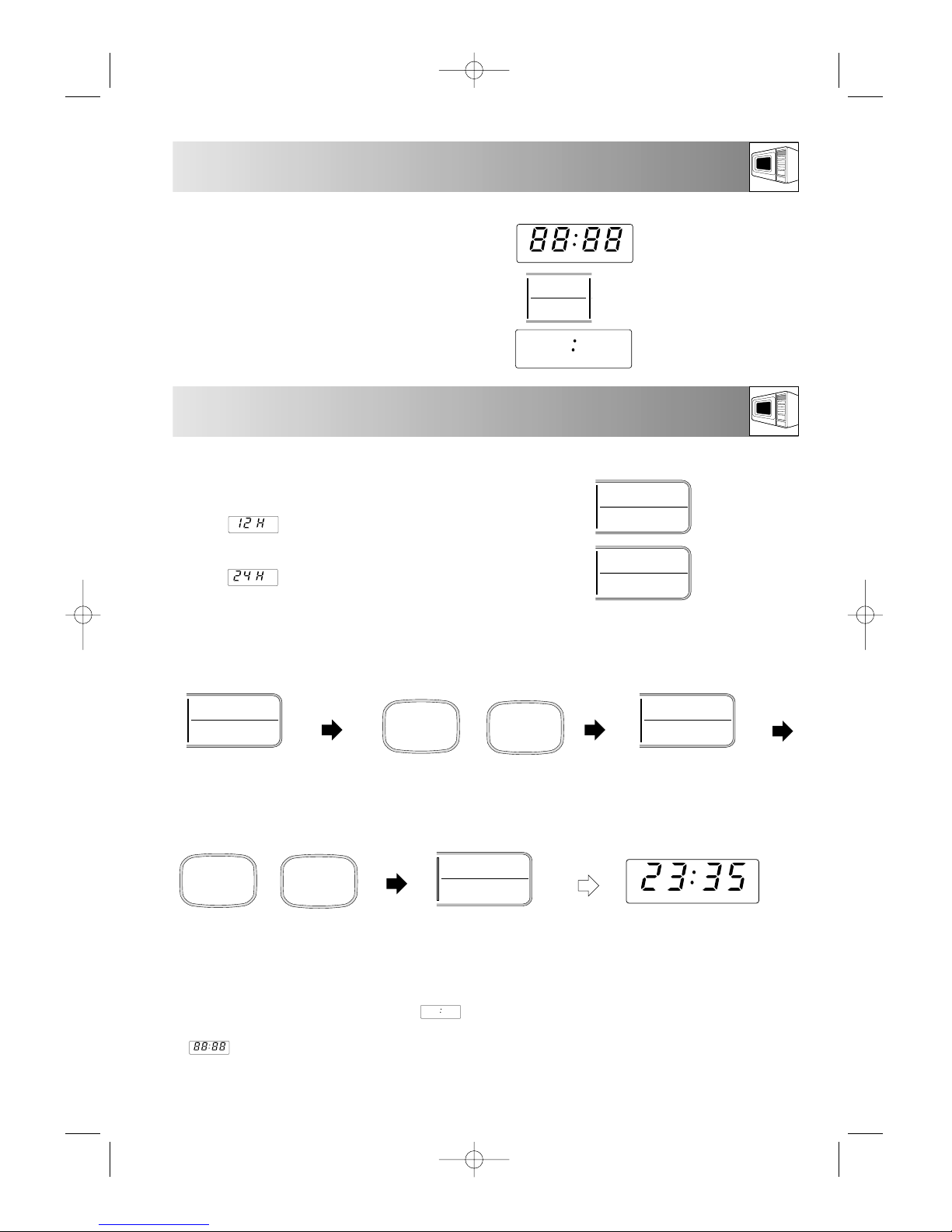 88:88

:

12 H

24 H

23:35

:

88:88