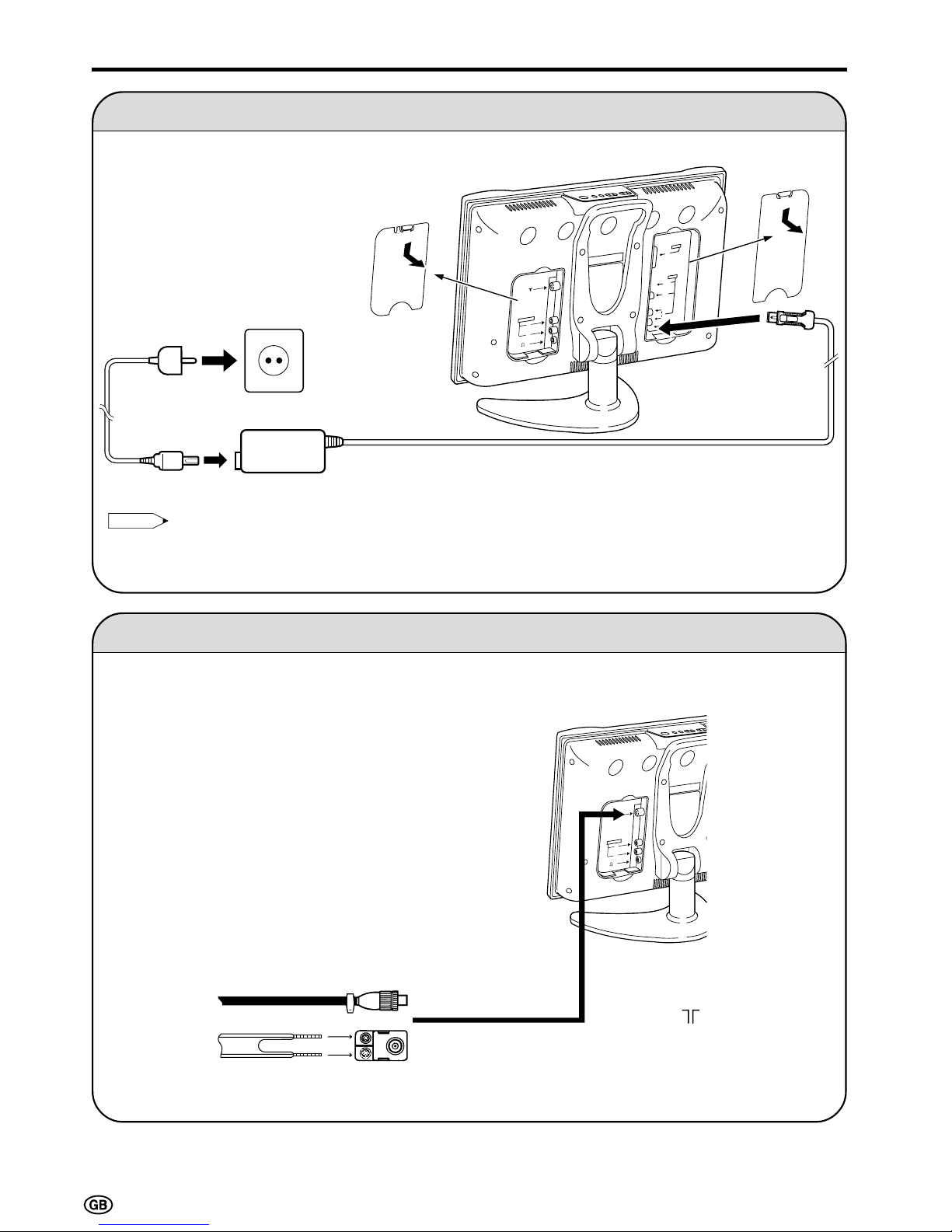 GB