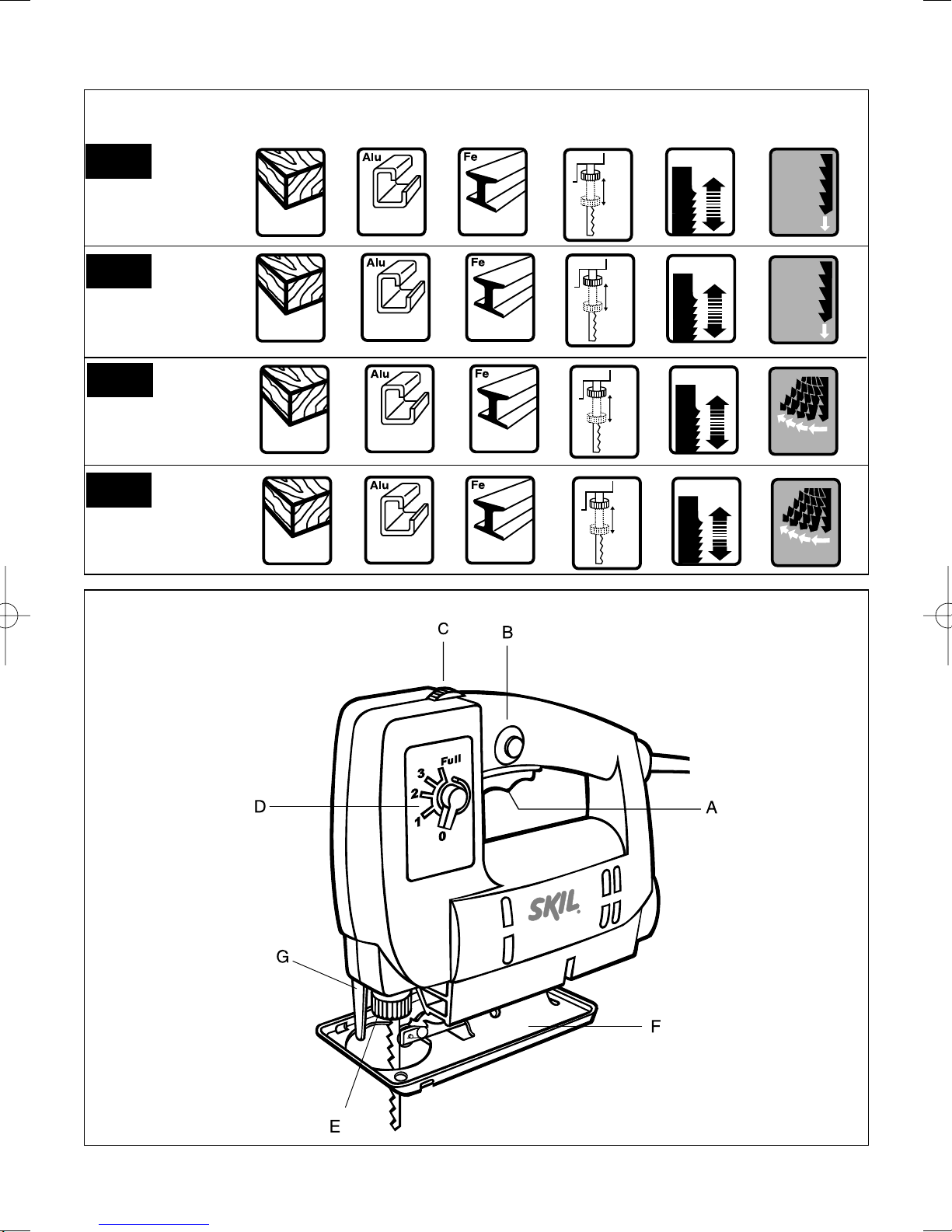 Alu
Fe

Alu
Fe

Alu
Fe

Alu
Fe

C
B
Full
3
2
1
0
D
A
SKIL
G
F
E