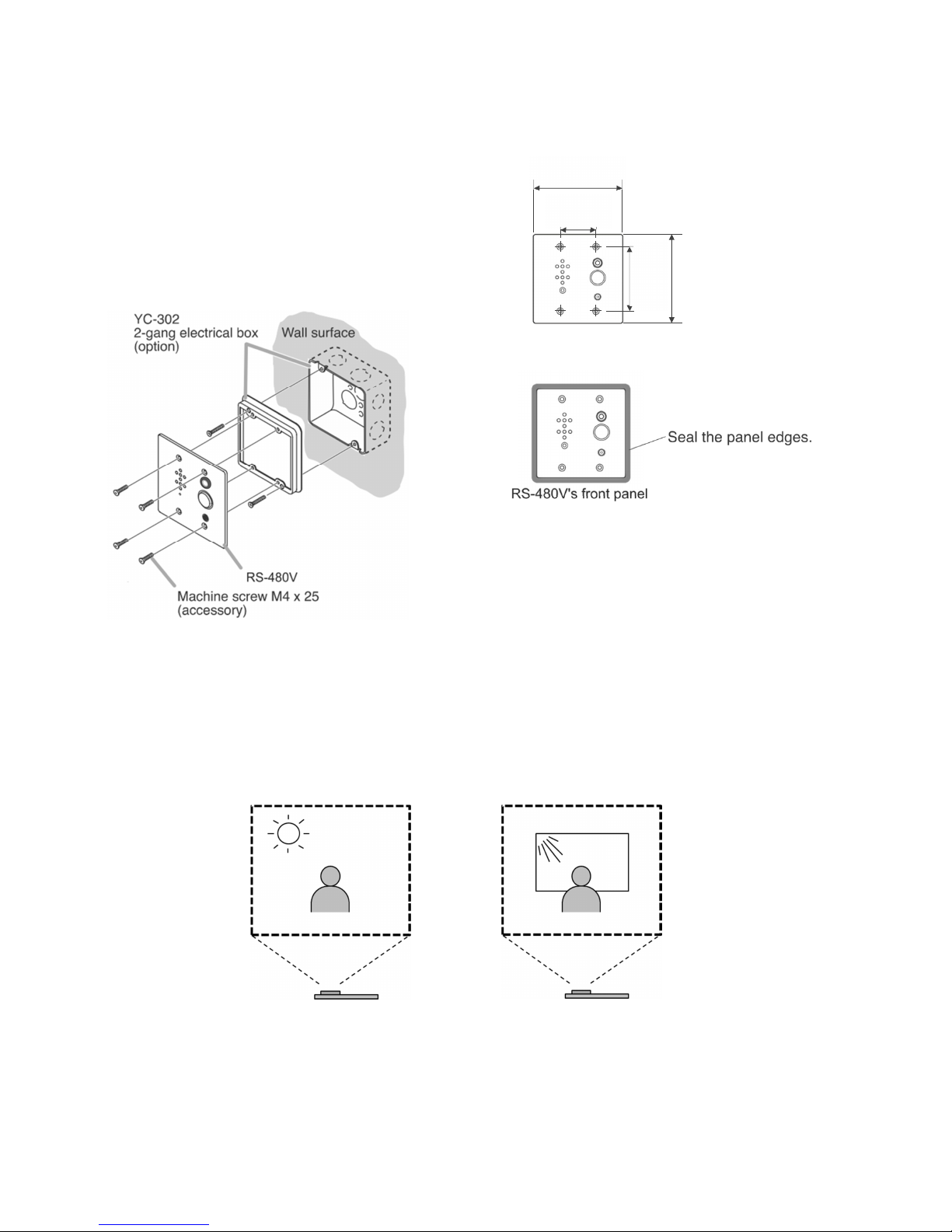 YC-302
2-gang electrical box
(option)

Wall surface

RS-480V

Machine screw M4 x 25
(accessory)

Seal the panel edges.

RS-480V's front panel