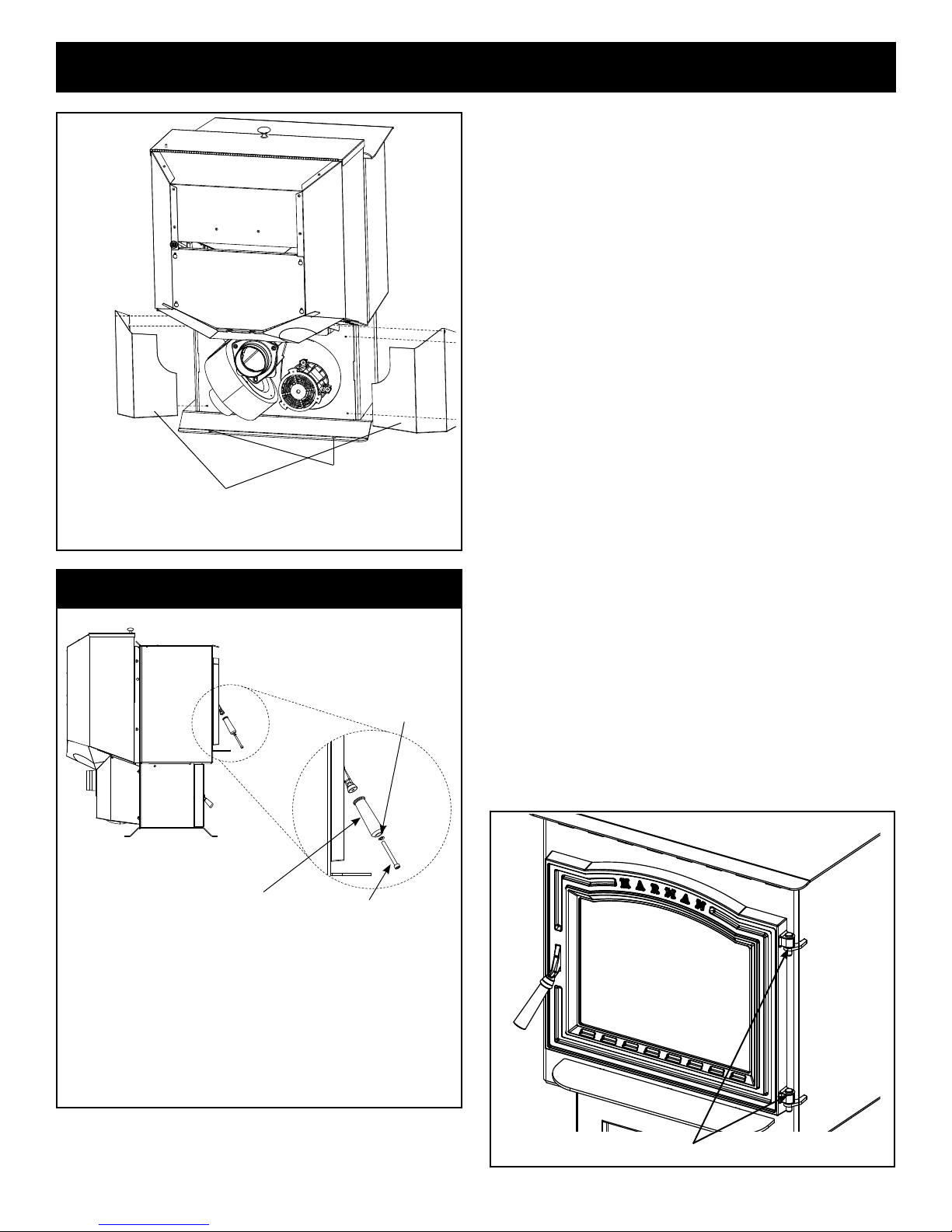 HARMAN