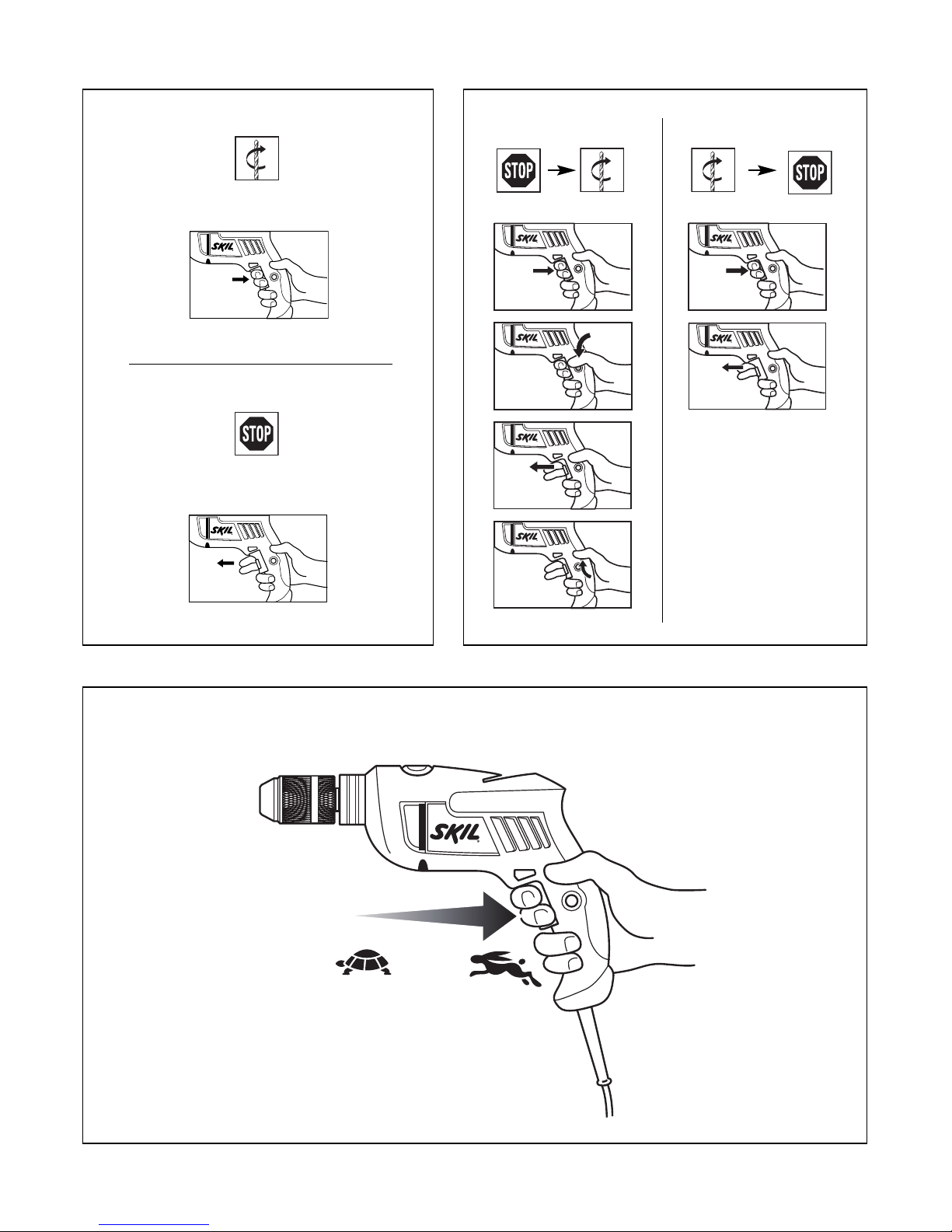 SKIL

STOP

SKIL

STOP

SKIL

SKIL

SKIL

SKIL

STOP

SKIL

SKIL

SKIL