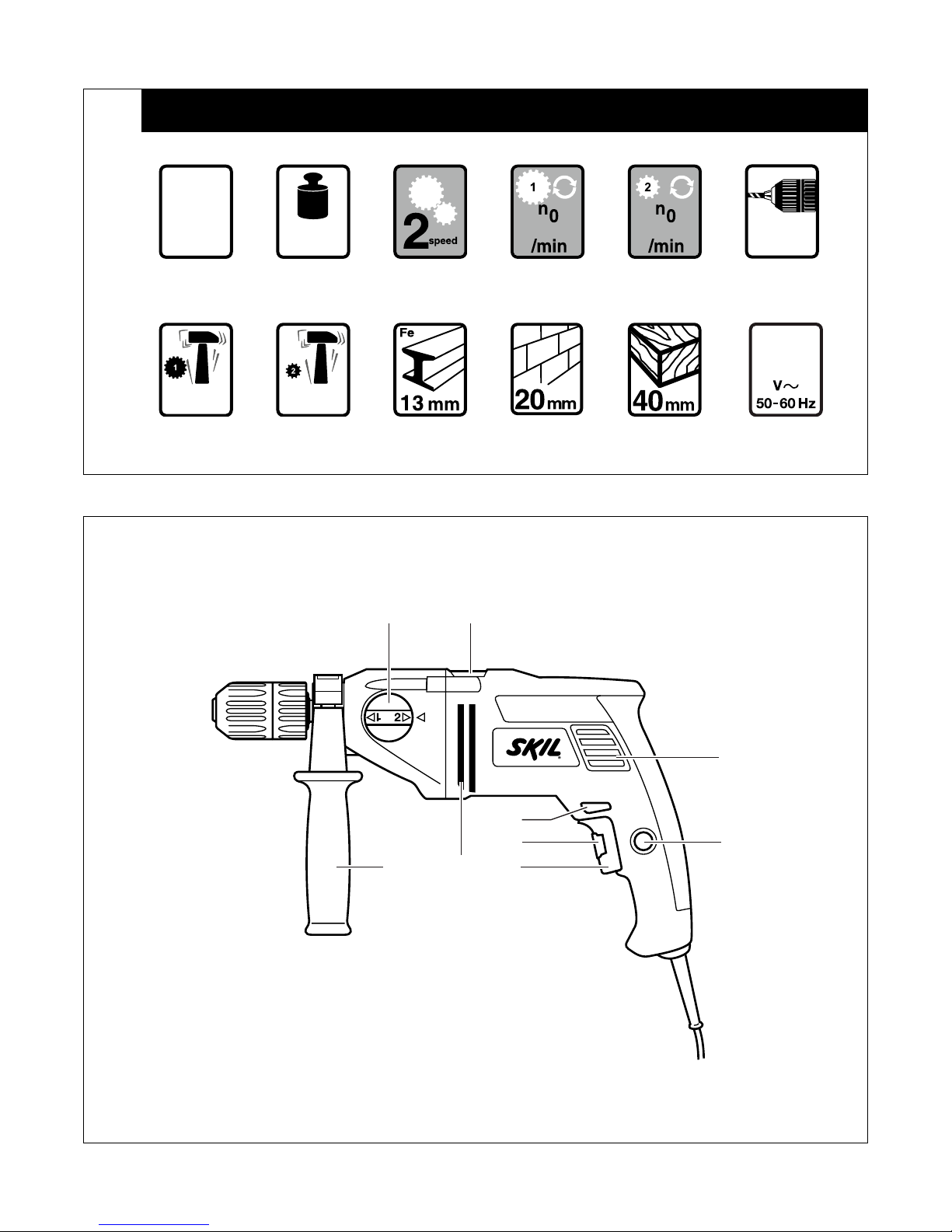 2 speed

1 $n_0$ /min

2 $n_0$ /min

1

2

Fe 13 mm

20 mm

40 mm

V~ 50-60 Hz

1 2

SKIL