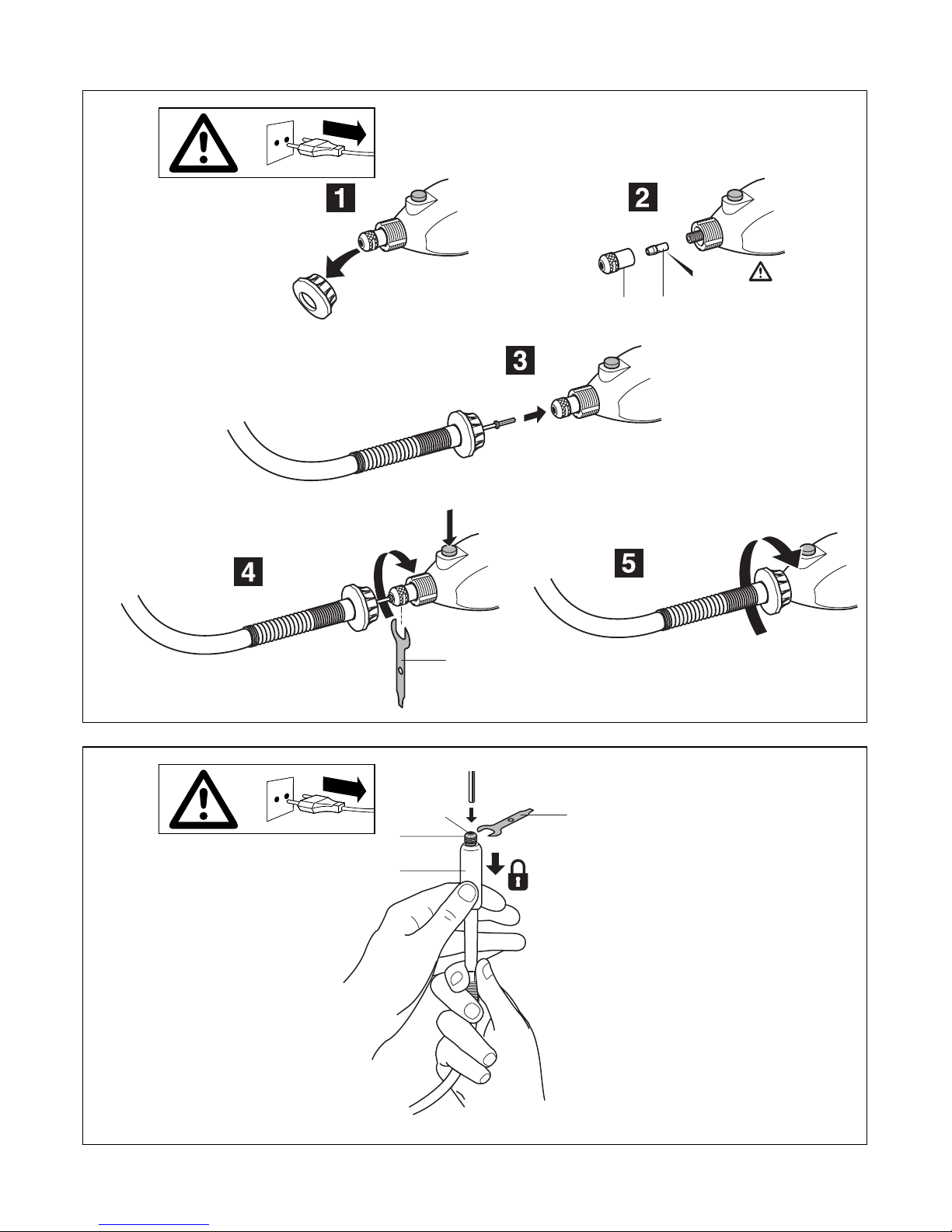 1

2

3

4

5