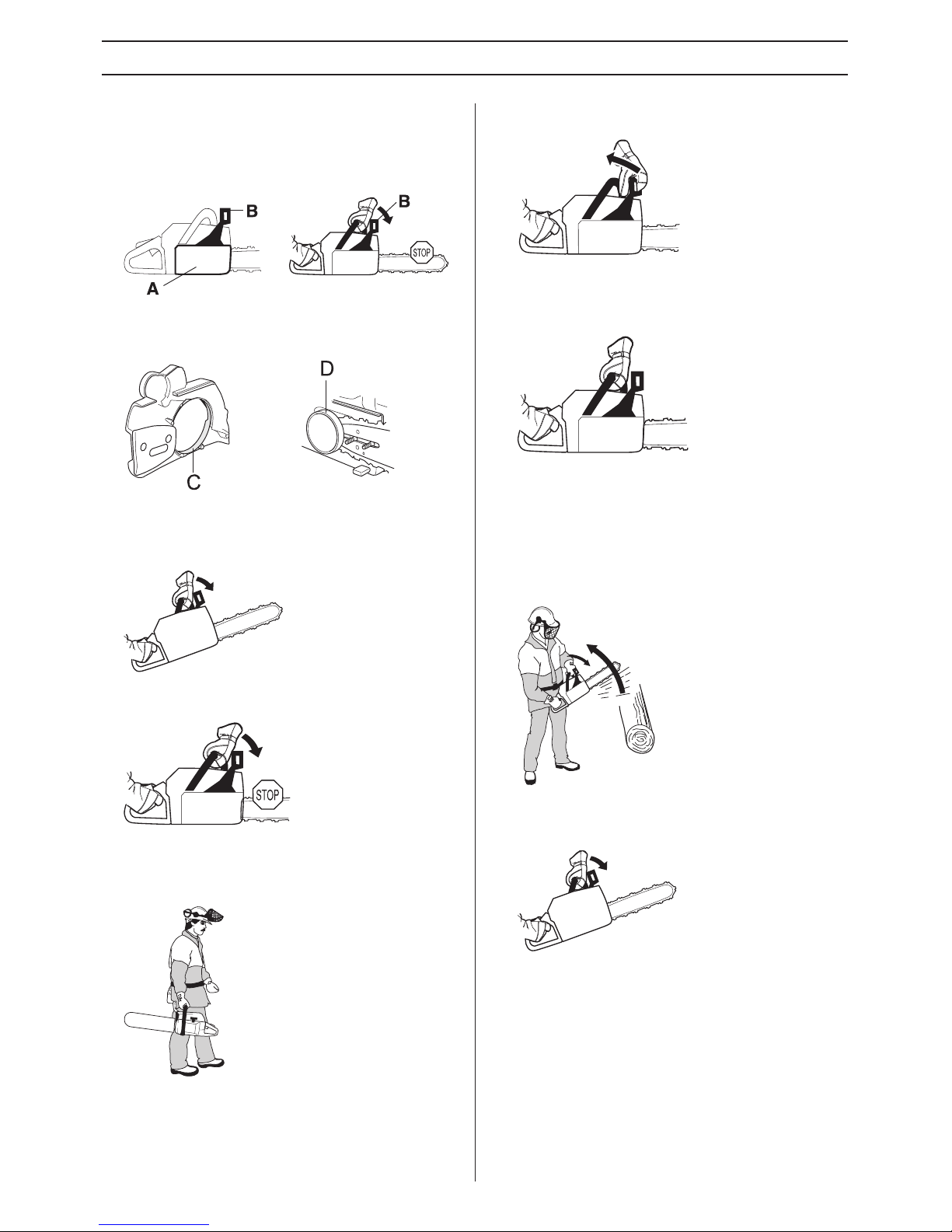 B

B

STOP

A

D

C

STOP