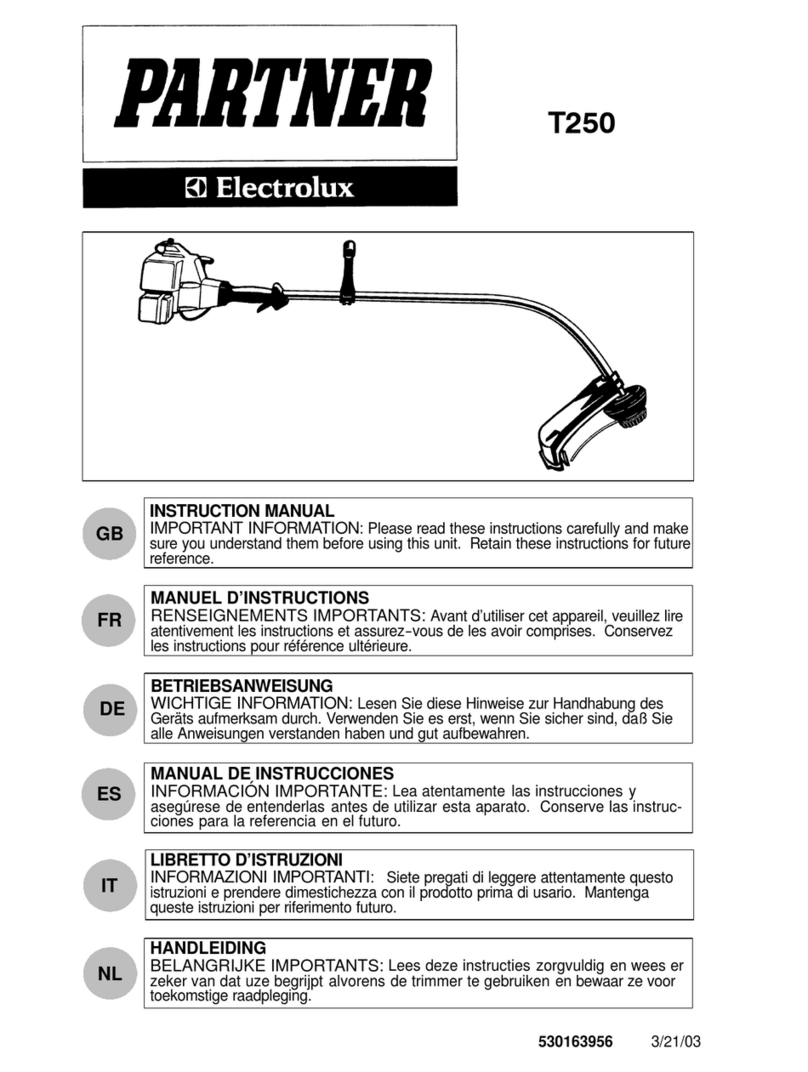 PARTNER

T250

Electrolux

GB

INSTRUCTION MANUAL
IMPORTANT INFORMATION: Please read these instructions carefully and make sure you understand them before using this unit. Retain these instructions for future reference.

FR

MANUEL D'INSTRUCTIONS
RENSEIGNEMENTS IMPORTANTS: Avant d'utiliser cet appareil, veuillez lire atentivement les instructions et assurez-vous de les avoir comprises. Conservez les instructions pour référence ultérieure.

DE

BETRIEBSANWEISUNG
WICHTIGE INFORMATION: Lesen Sie diese Hinweise zur Handhabung des Geräts aufmerksam durch. Verwenden Sie es erst, wenn Sie sicher sind, daß Sie alle Anweisungen verstanden haben und gut aufbewahren.

ES

MANUAL DE INSTRUCCIONES
INFORMACIÓN IMPORTANTE: Lea atentamente las instrucciones y asegúrese de entenderlas antes de utilizar esta aparato. Conserve las instrucciones para la referencia en el futuro.

IT

LIBRETTO D'ISTRUZIONI
INFORMAZIONI IMPORTANTI: Siete pregati di leggere attentamente questo istruzioni e prendere dimestichezza con il prodotto prima di usario. Mantenga queste istruzioni per riferimento futuro.

NL

HANDLEIDING
BELANGRIJKE IMPORTANTS: Lees deze instructies zorgvuldig en wees er zeker van dat uze begrijpt alvorens de trimmer te gebruiken en bewaar ze voor toekomstige raadpleging.

530163956 3/21/03