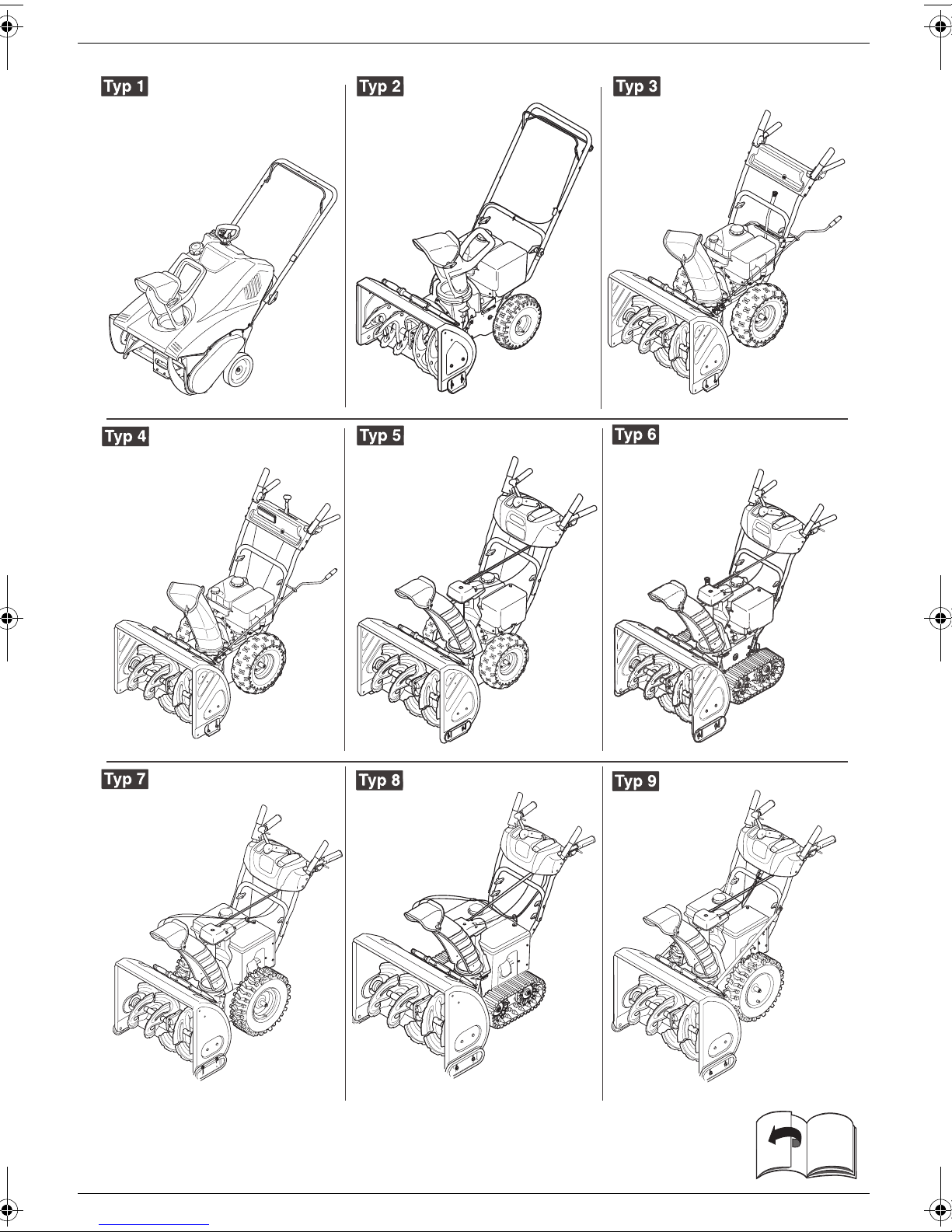 Typ 1

Typ 2

Typ 3

Typ 4

Typ 5

Typ 6

Typ 7

Typ 8

Typ 9