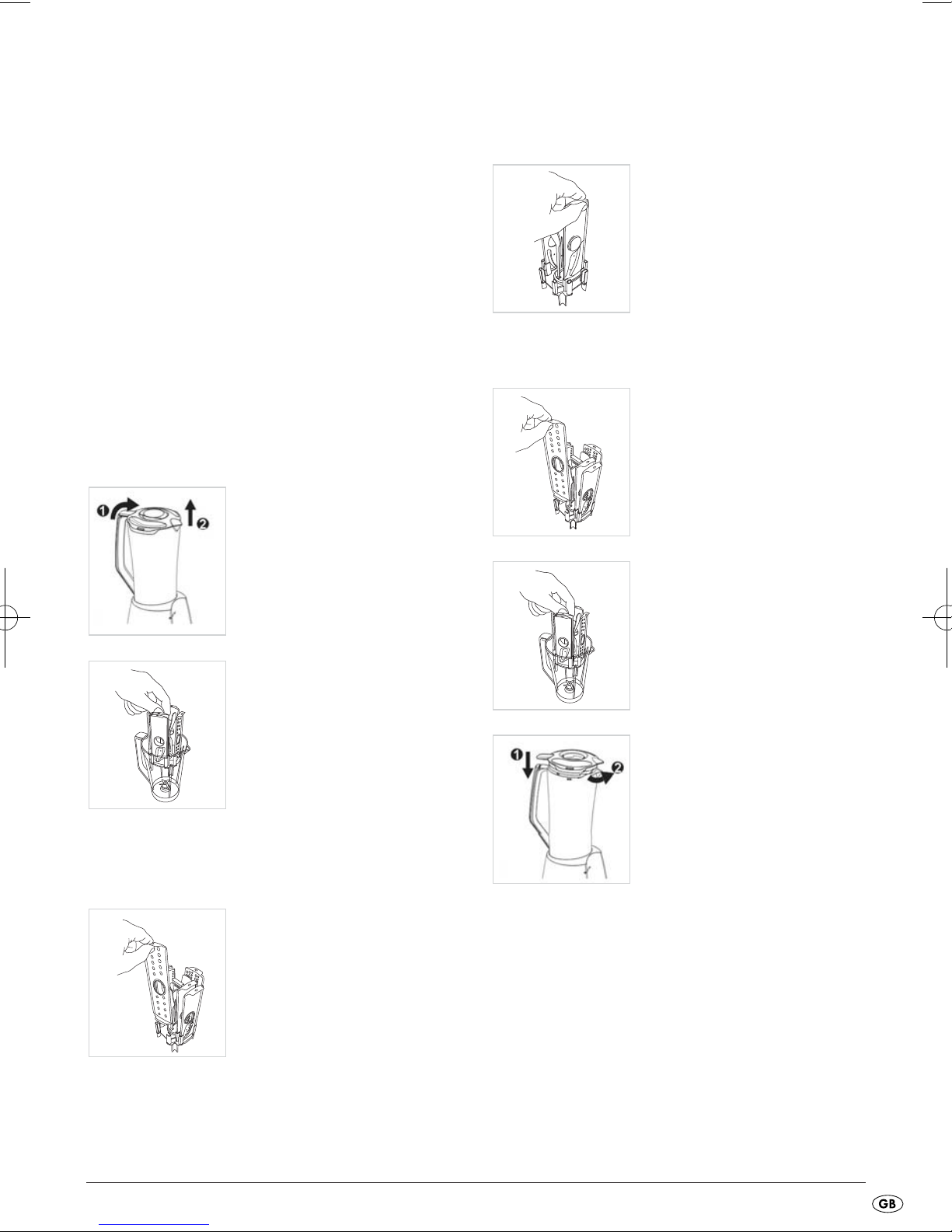 1 2

1 2

GB