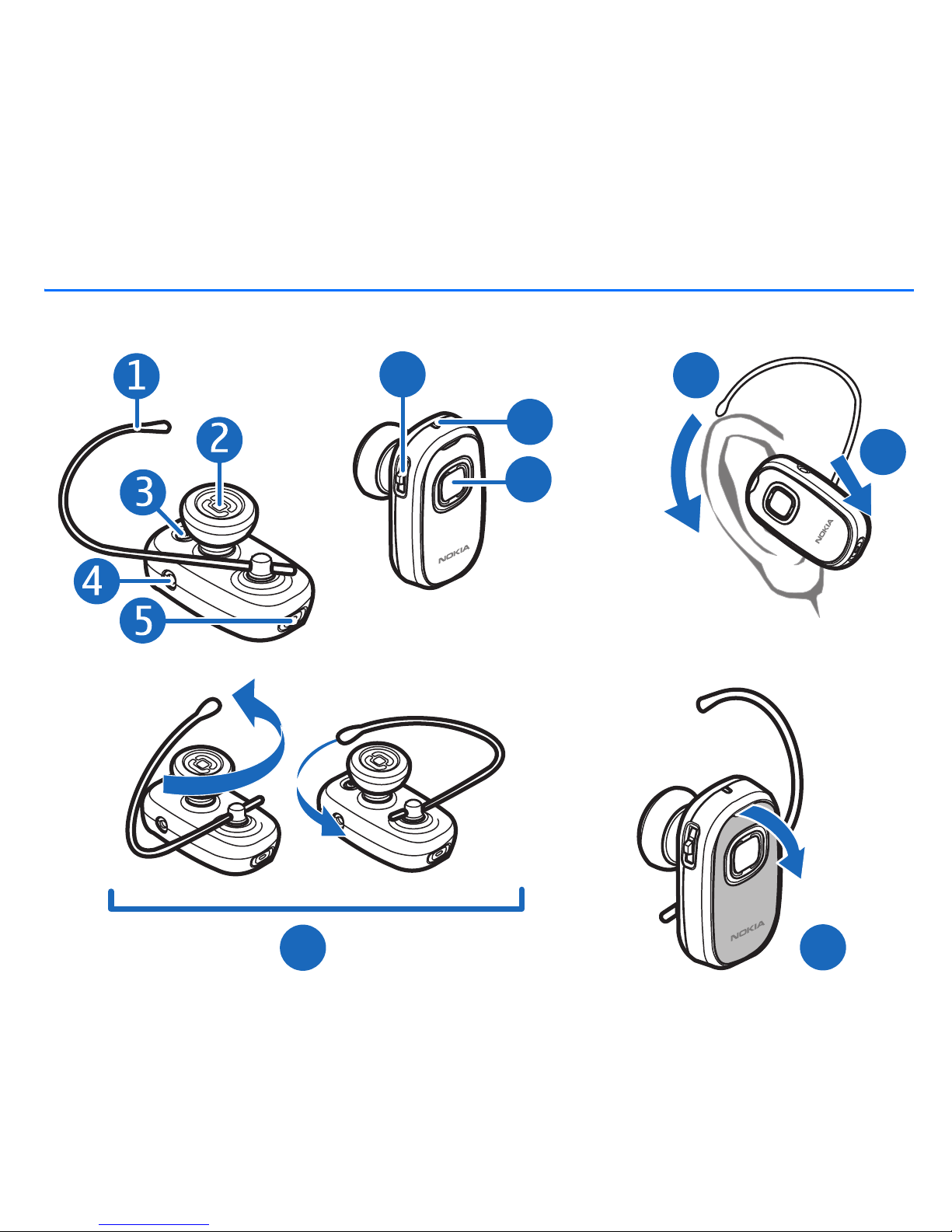 1
2
3
4
5
NOKIA
NOKIA
NOKIA