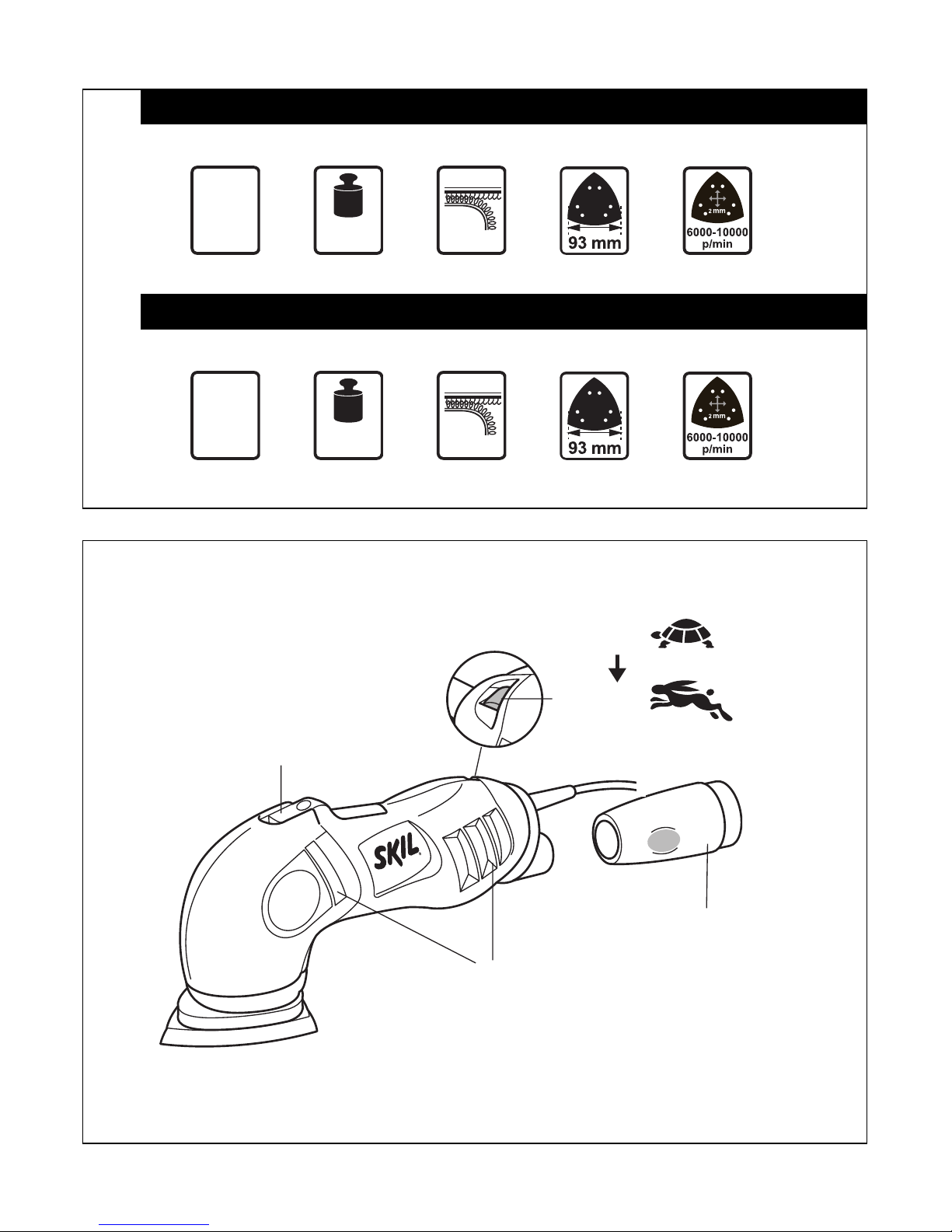 2 mm

93 mm

6000-10000
p/min

2 mm

93 mm

6000-10000
p/min

SKIL