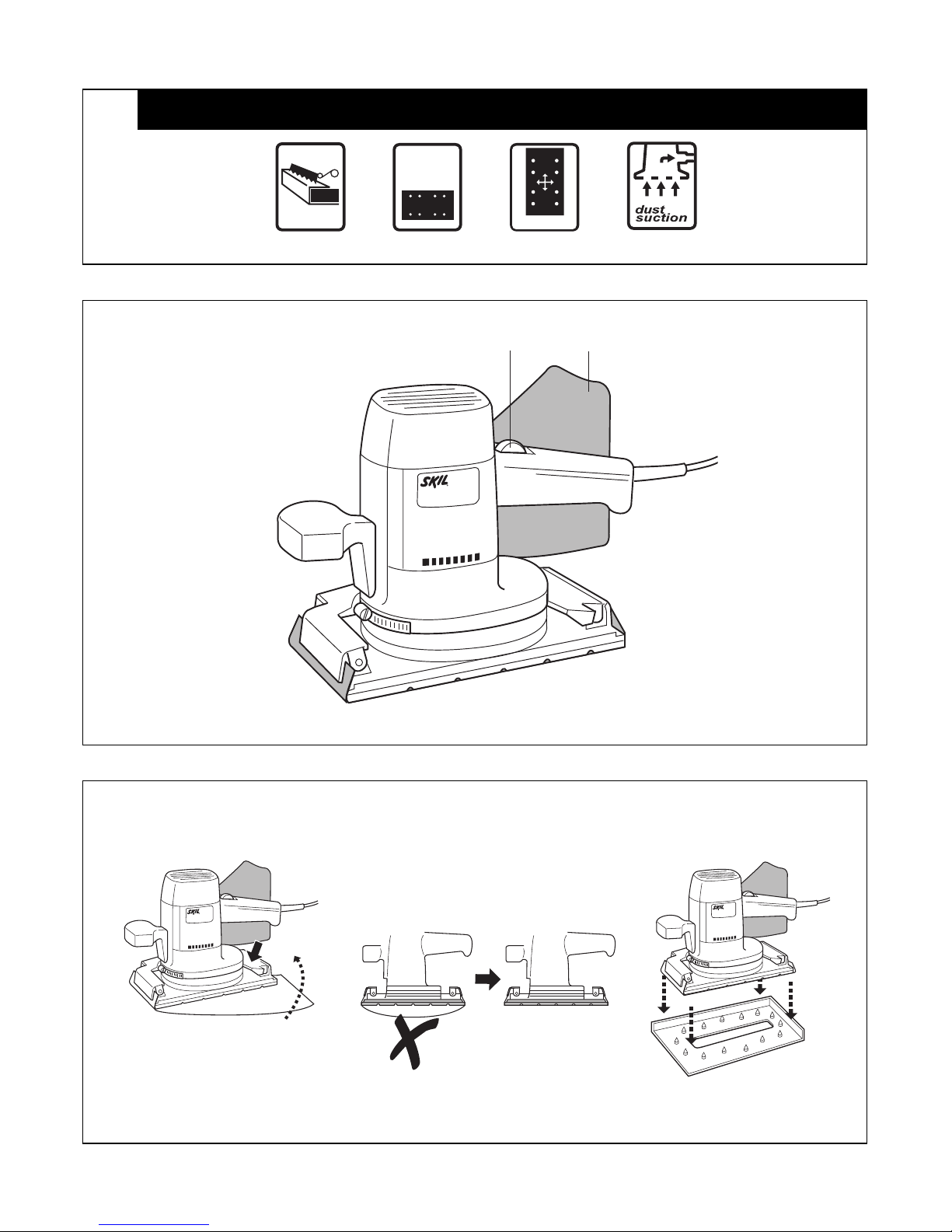 dust suction

SKIL

SKIL

SKIL