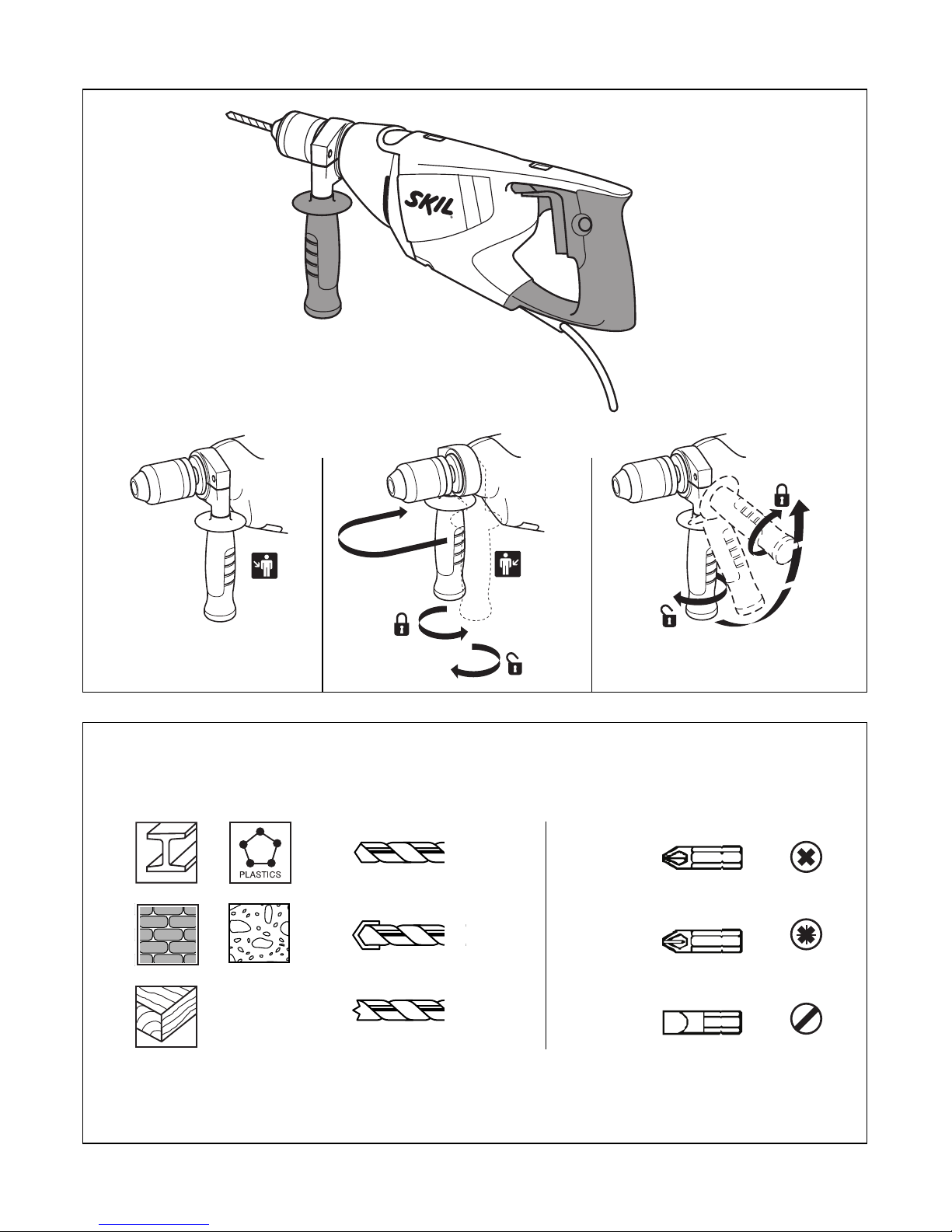 SKIL

PLASTICS