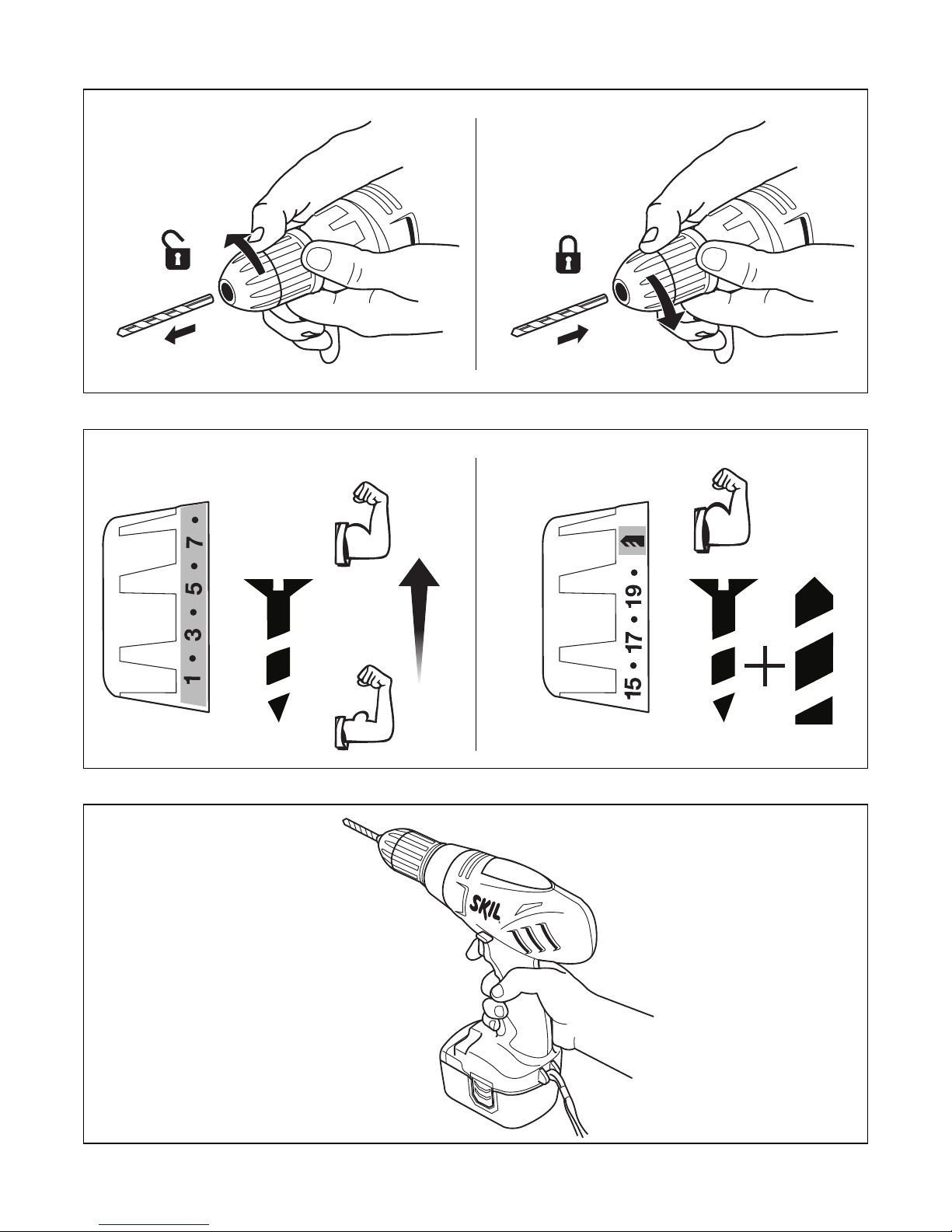 1 • 3 • 5 • 7 •

15 • 17 • 19 •

SKIL