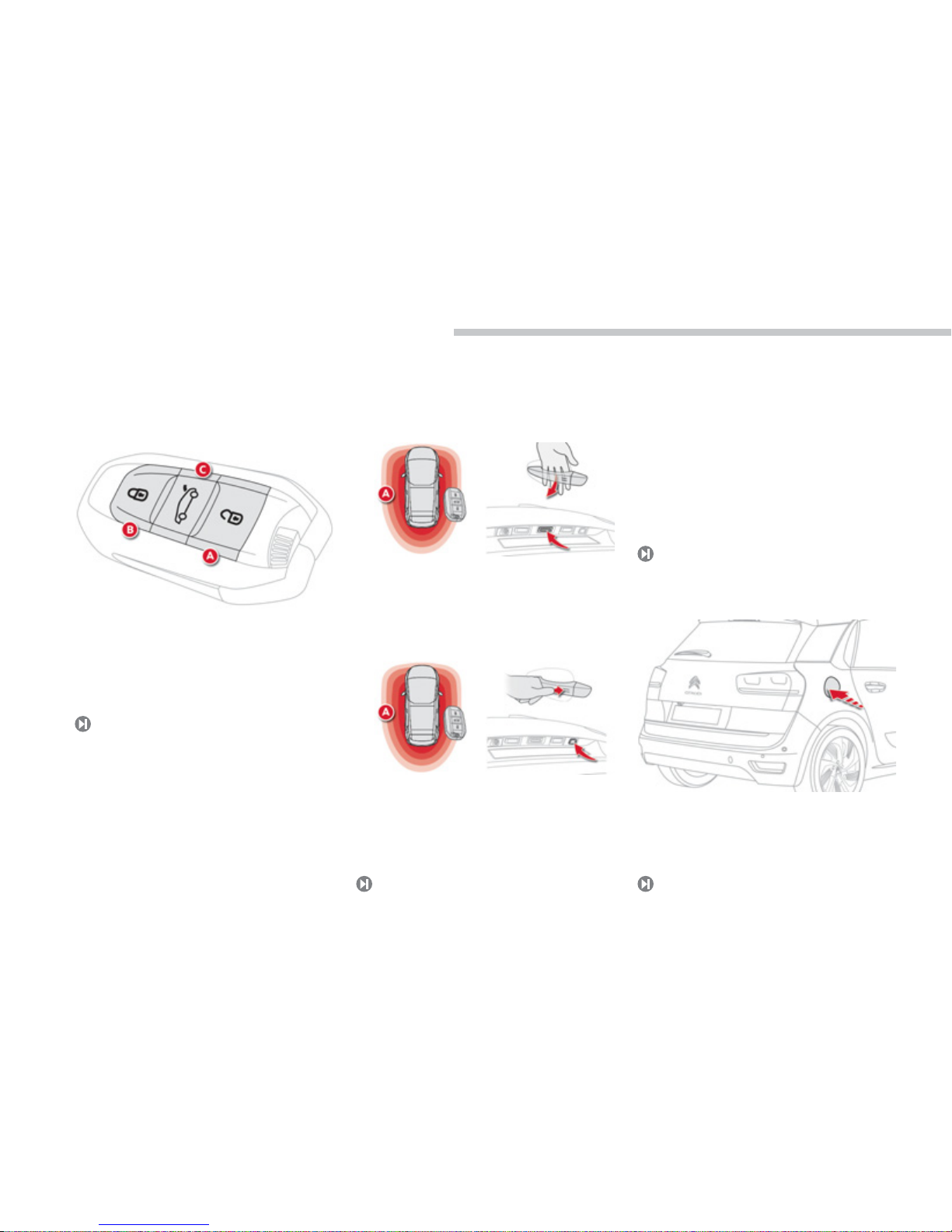 C

B

A

A

A