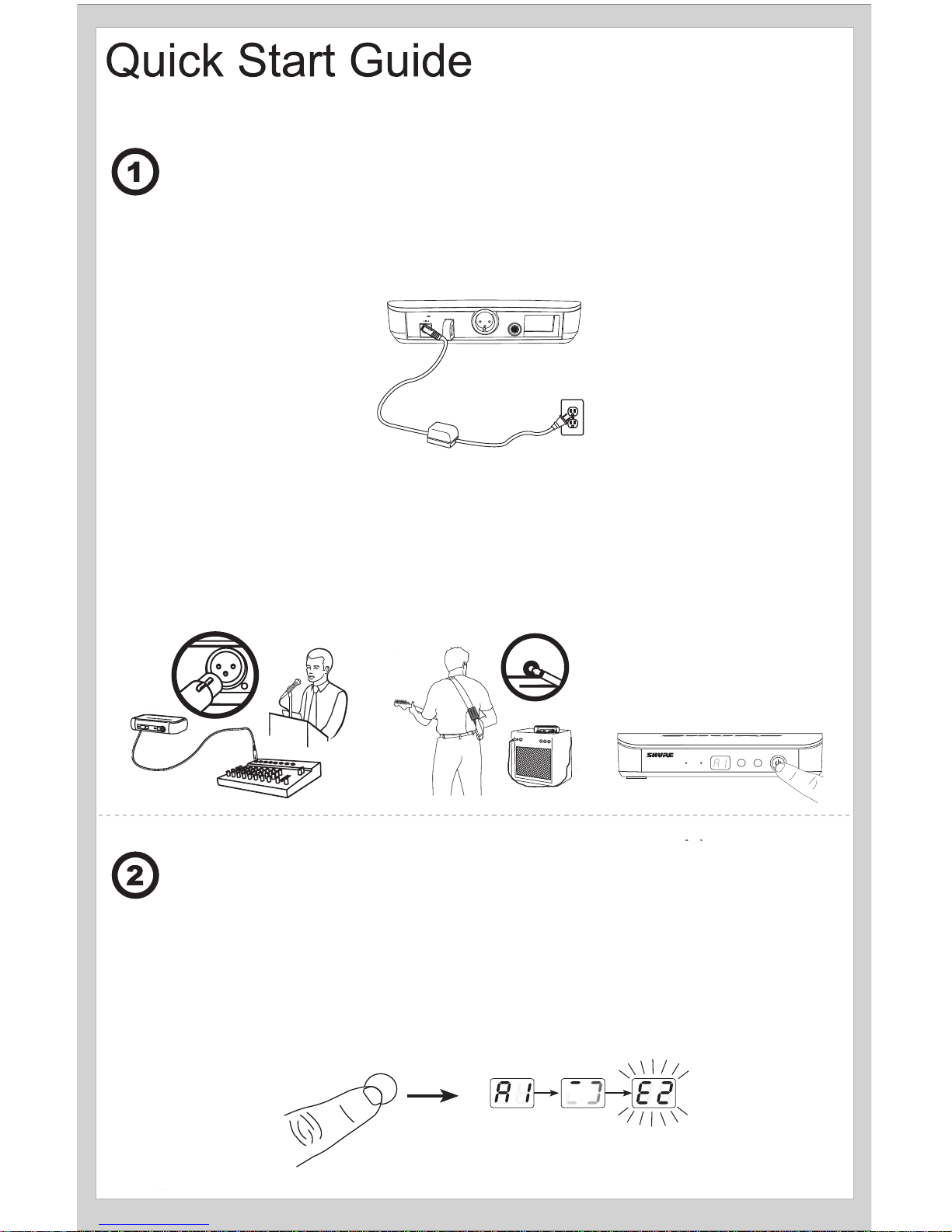 Quick Start Guide

1

SHURE

A1

2

A1

E2