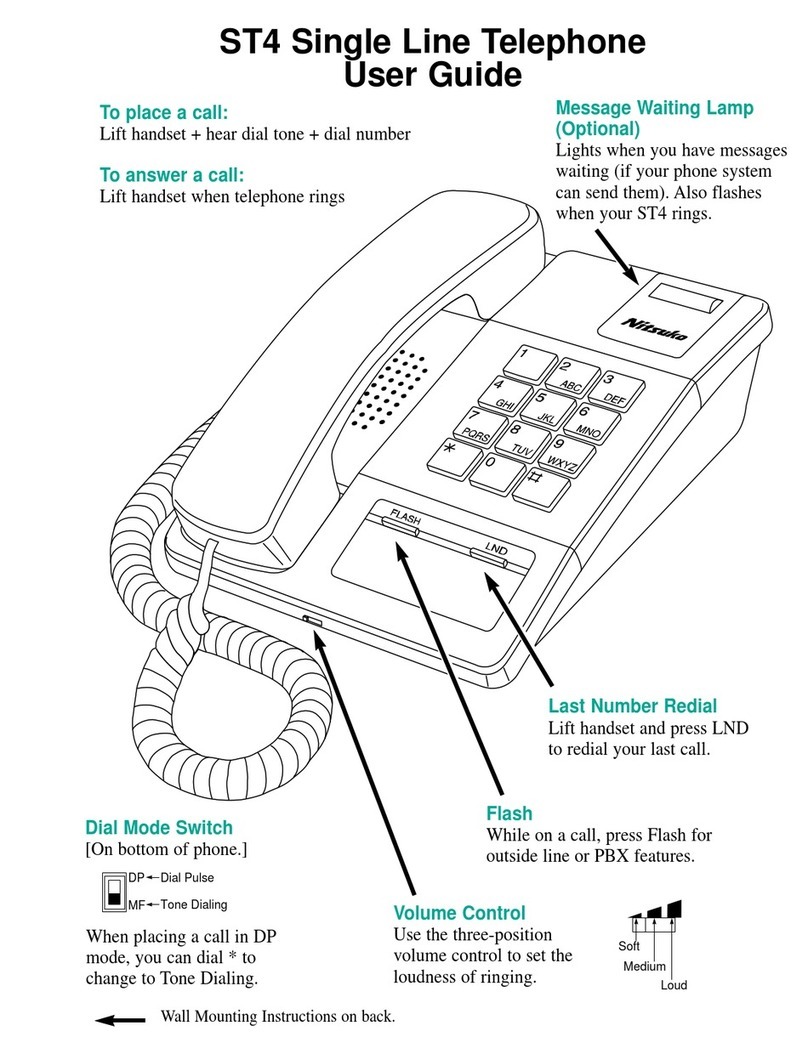 ST4 Single Line Telephone
User Guide

To place a call:
Lift handset + hear dial tone + dial number

To answer a call:
Lift handset when telephone rings

Message Waiting Lamp (Optional)
Lights when you have messages waiting (if your phone system can send them). Also flashes when your ST4 rings.

Nitsuko

1
2 ABC
3 DEF
4 GHI
5 JKL
6 MNO
7 PQRS
8 TUV
9 WXYZ
*
0
#

FLASH
LND

Last Number Redial
Lift handset and press LND to redial your last call.

Flash
While on a call, press Flash for outside line or PBX features.

Dial Mode Switch
[On bottom of phone.]

DP ← Dial Pulse
MF ← Tone Dialing

When placing a call in DP mode, you can dial * to change to Tone Dialing.

Volume Control
Use the three-position volume control to set the loudness of ringing.

Soft
Medium
Loud

Wall Mounting Instructions on back.