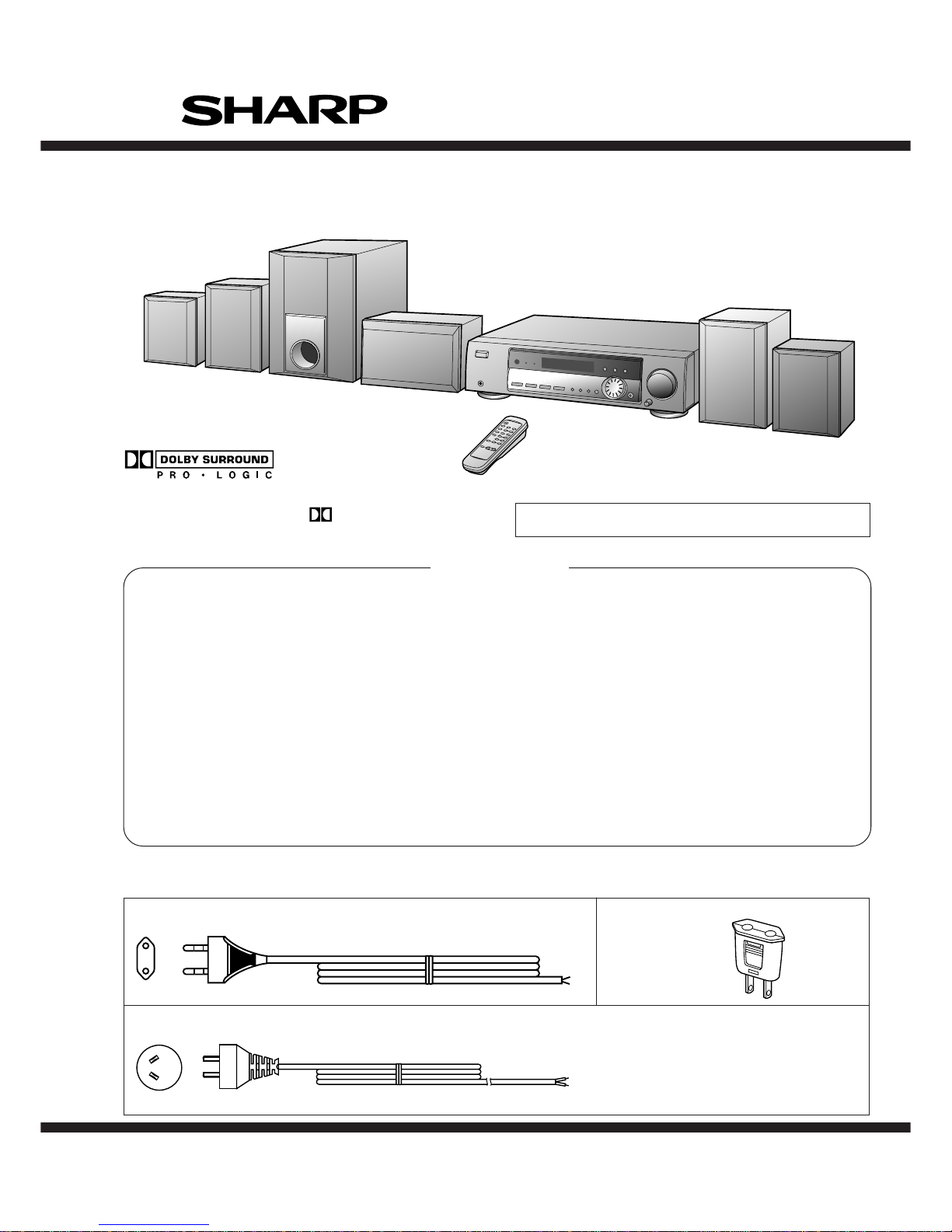 SHARP

DOLBY SURROUND
PRO • LOGIC