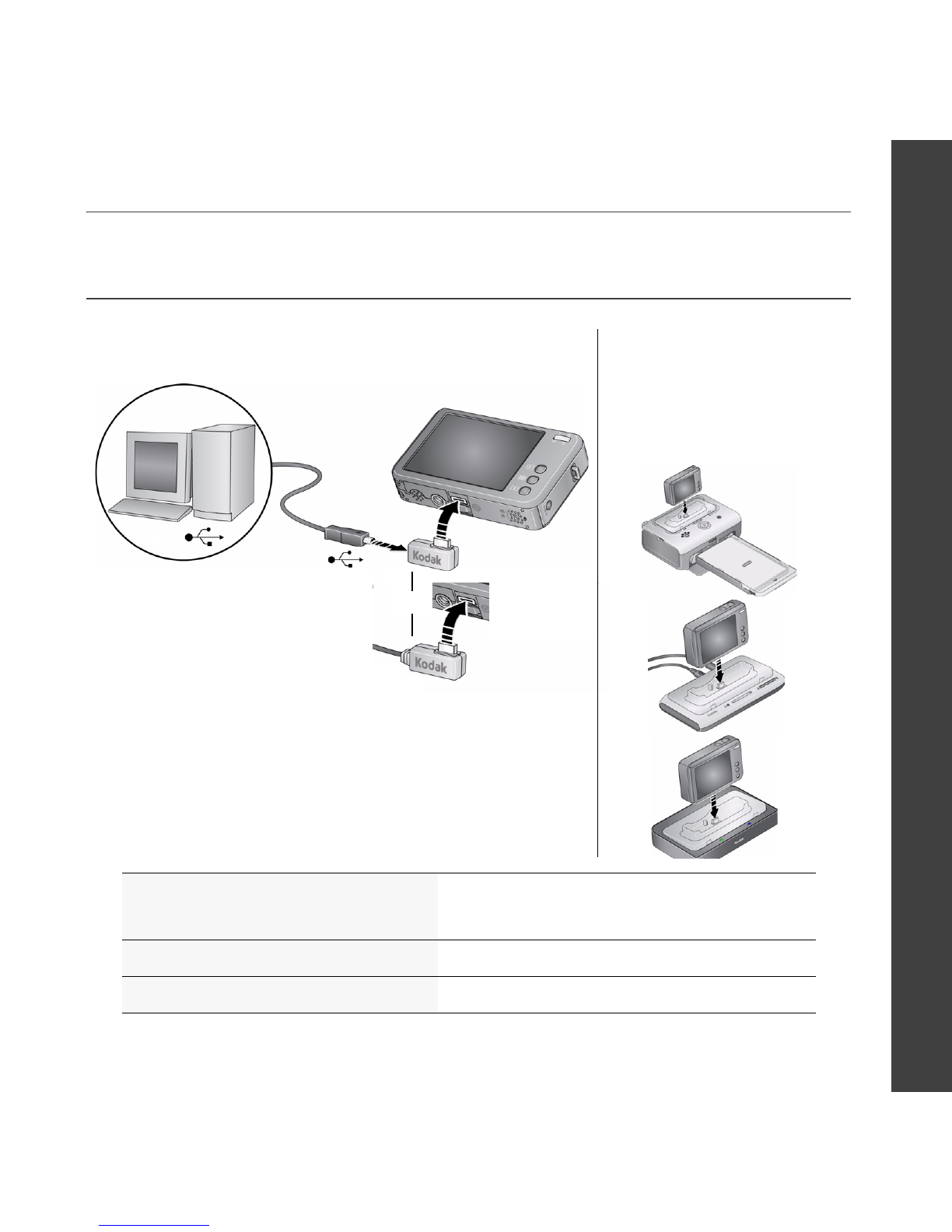 Kodak

Kodak