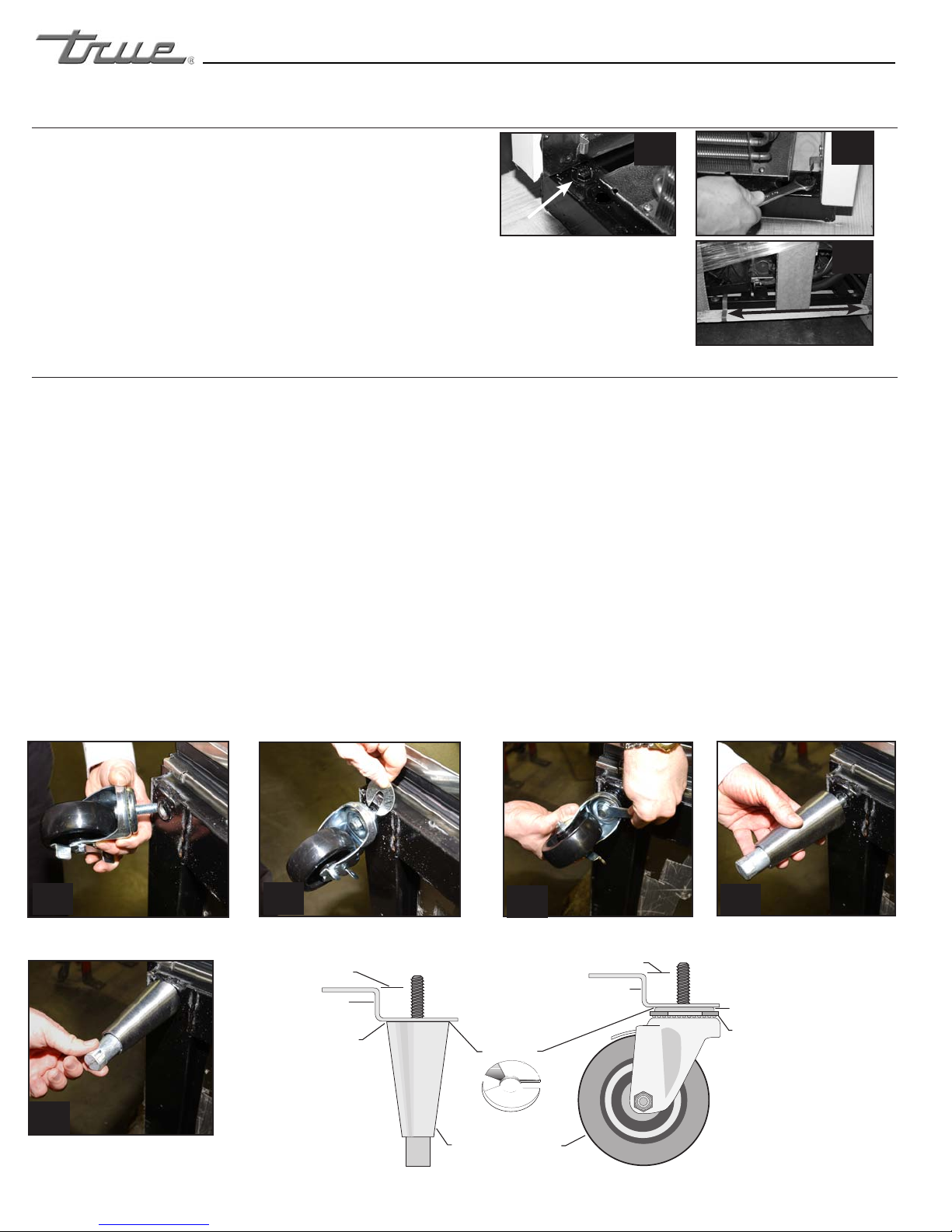 True®