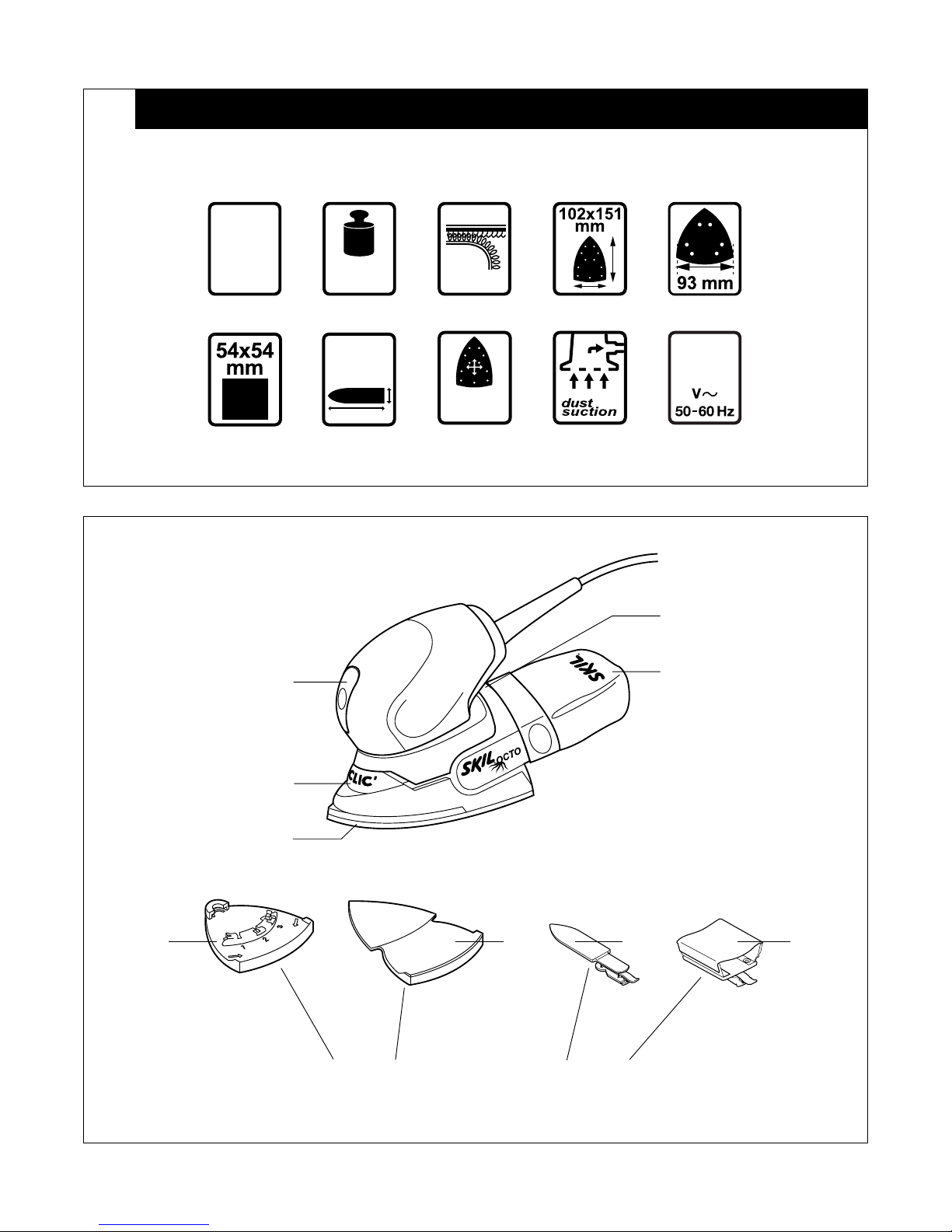 102x151 mm

93 mm

54x54 mm

dust suction

V~ 50-60 Hz

SKIL

SKIL OCTO

CLIC'

1 2 3