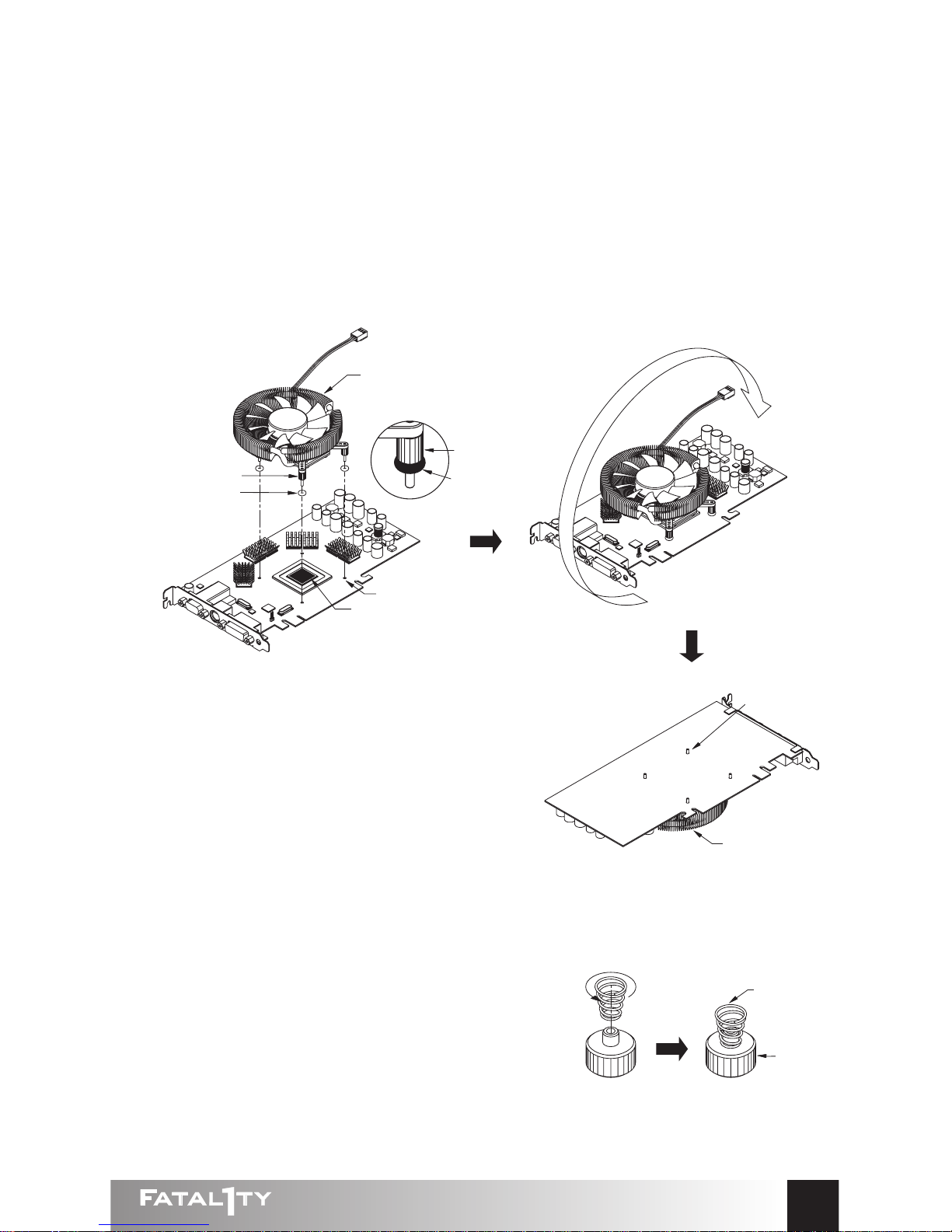 FATAL1TY