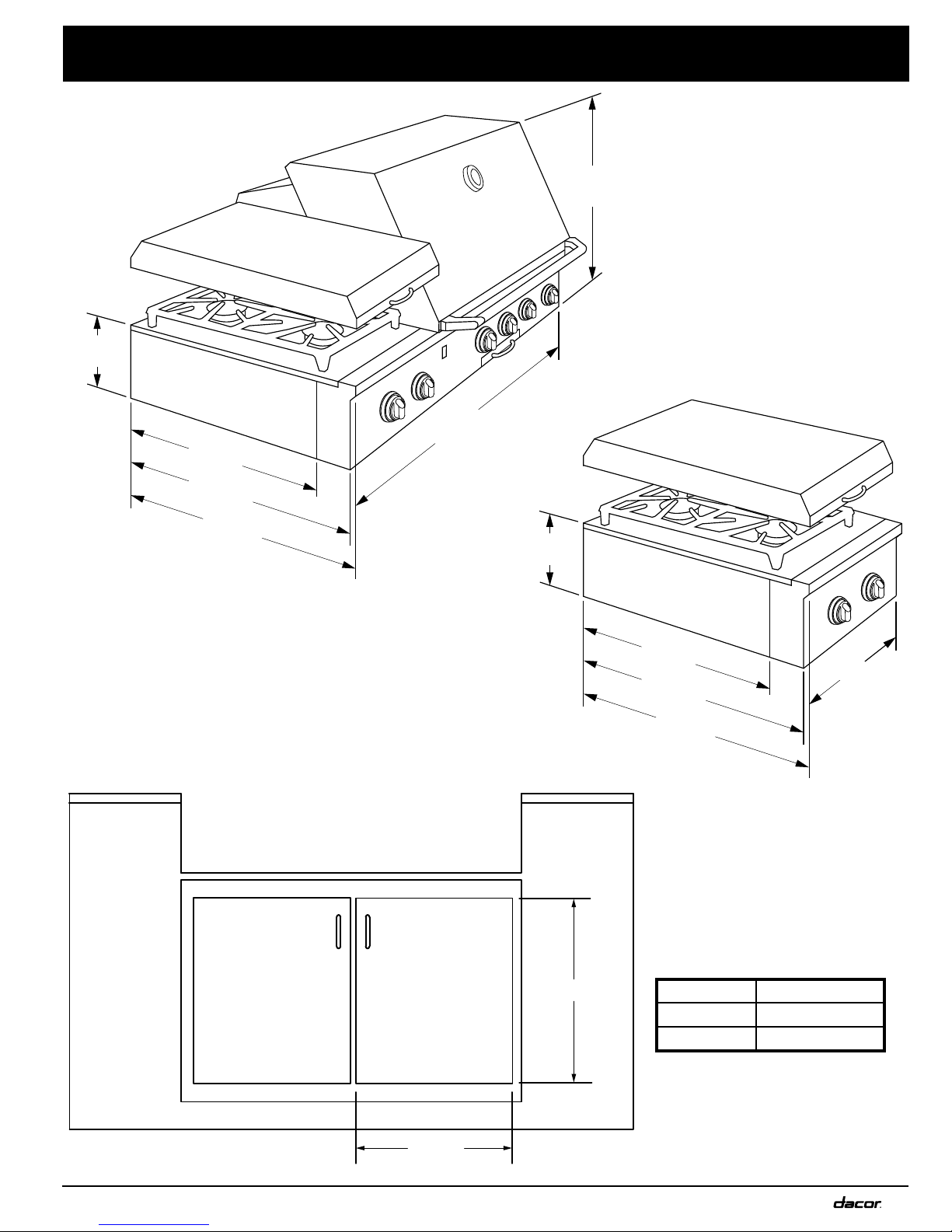 dacor