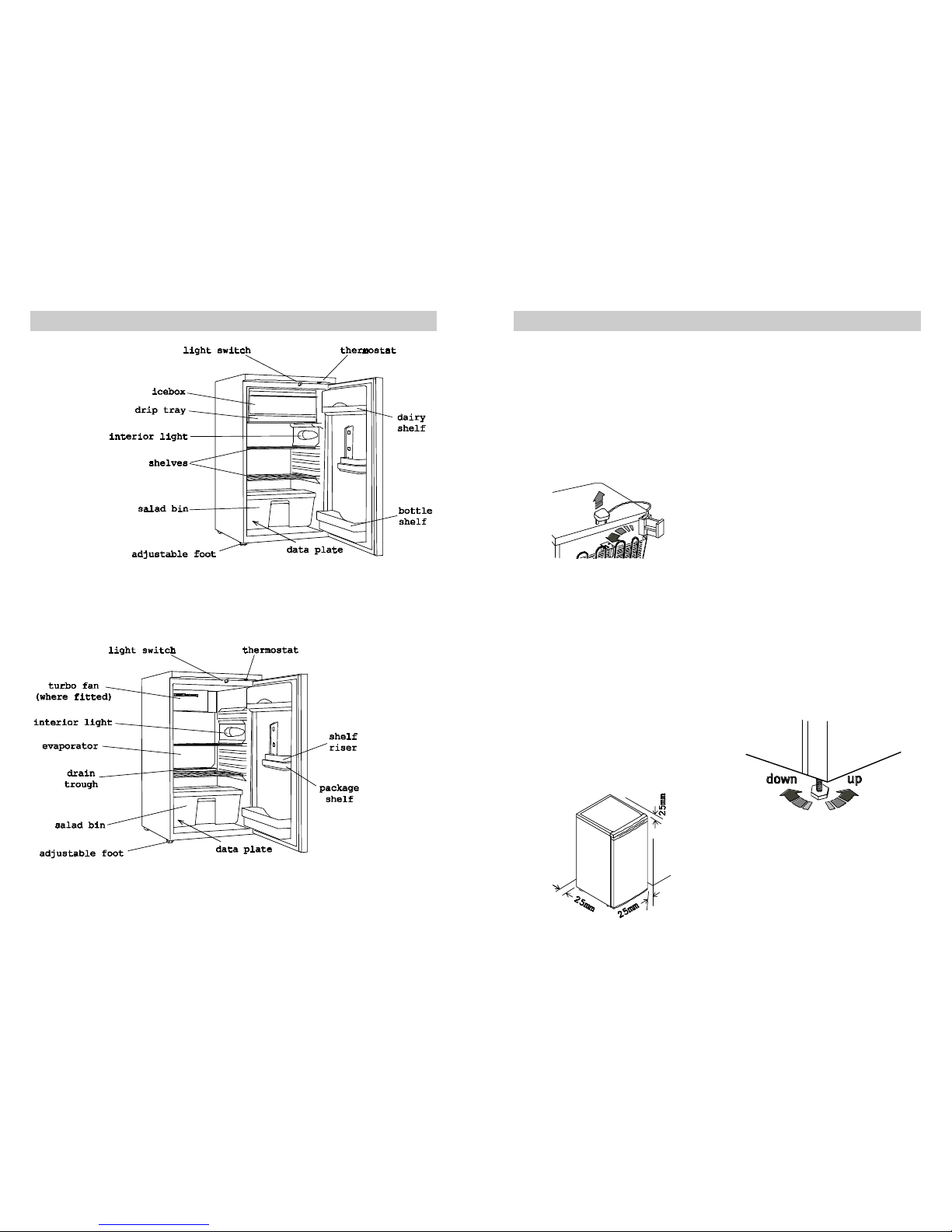 light switch
thermostat
icebox
drip tray
dairy shelf
interior light
shelves
salad bin
bottle shelf
adjustable foot
data plate

light switch
thermostat
turbo fan (where fitted)
interior light
evaporator
shelf riser
drain trough
package shelf
salad bin
adjustable foot
data plate

25mm
25mm
25mm

down
up