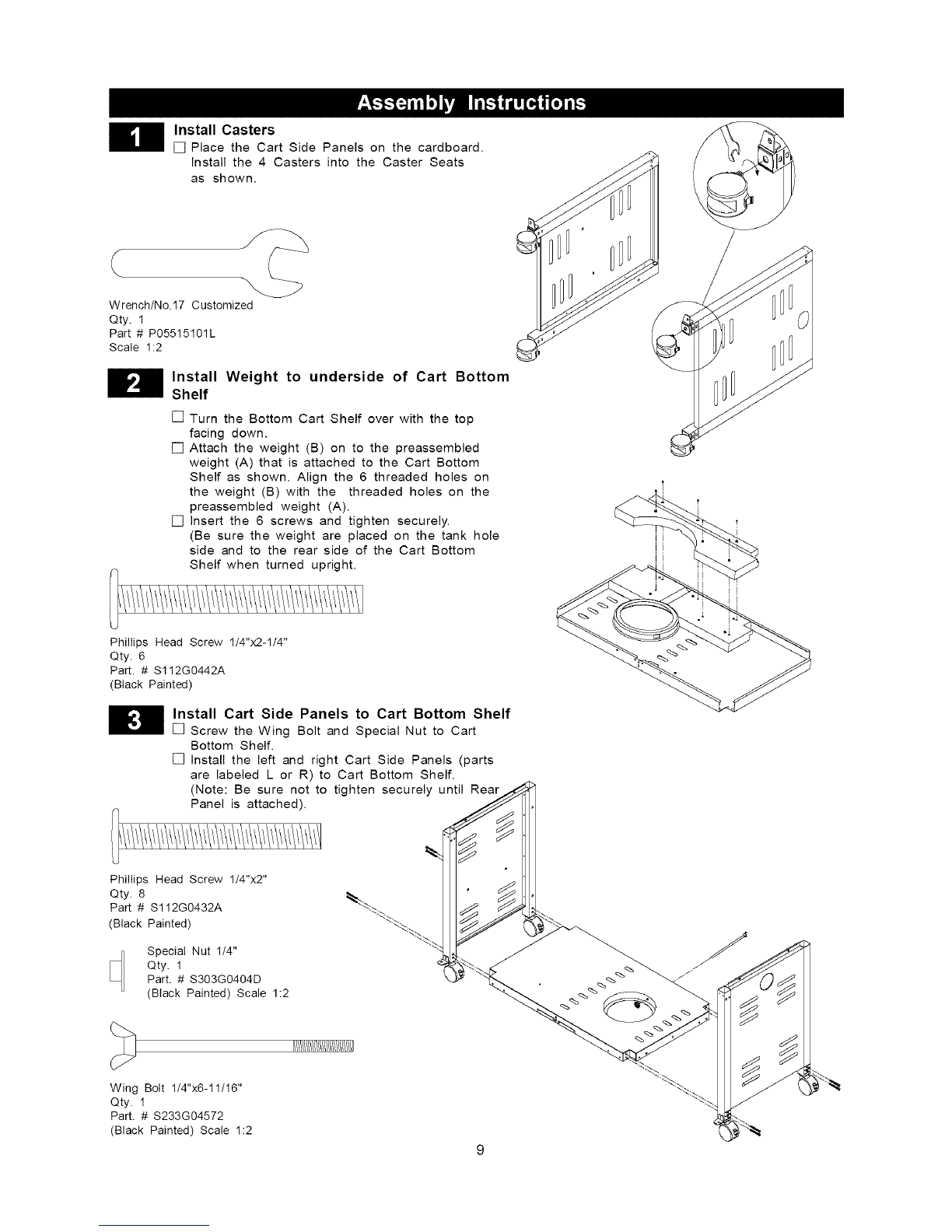 Assembly Instructions

1 Install Casters

☐ Place the Cart Side Panels on the cardboard. Install the 4 Casters into the Caster Seats as shown.

Wrench/No.17 Customized
Qty. 1
Part # P05515101L
Scale 1:2

2 Install Weight to underside of Cart Bottom Shelf

☐ Turn the Bottom Cart Shelf over with the top facing down.
☐ Attach the weight (B) on to the preassembled weight (A) that is attached to the Cart Bottom Shelf as shown. Align the 6 threaded holes on the weight (B) with the threaded holes on the preassembled weight (A).
☐ Insert the 6 screws and tighten securely. (Be sure the weight are placed on the tank hole side and to the rear side of the Cart Bottom Shelf when turned upright.

Phillips Head Screw 1/4"x2-1/4"
Qty. 6
Part. # S112G0442A
(Black Painted)

3 Install Cart Side Panels to Cart Bottom Shelf

☐ Screw the Wing Bolt and Special Nut to Cart Bottom Shelf.
☐ Install the left and right Cart Side Panels (parts are labeled L or R) to Cart Bottom Shelf. (Note: Be sure not to tighten securely until Rear Panel is attached).

Phillips Head Screw 1/4"x2"
Qty. 8
Part # S112G0432A
(Black Painted)

Special Nut 1/4"
Qty. 1
Part. # S303G0404D
(Black Painted) Scale 1:2

Wing Bolt 1/4"x6-11/16"
Qty. 1
Part. # S233G04572
(Black Painted) Scale 1:2

9