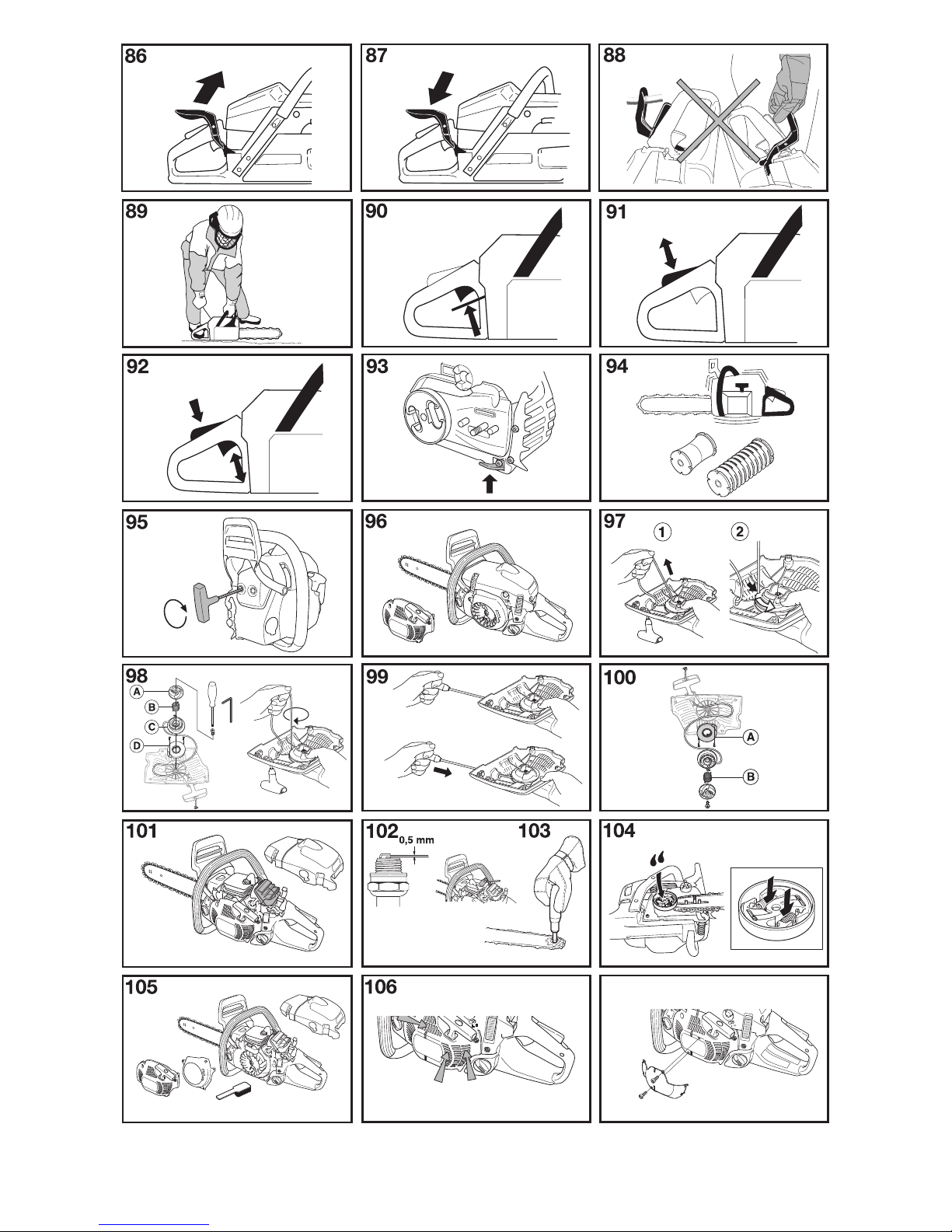 86

87

88

89

90

91

92

93

94

95

96

97
1
2

98
A
B
C
D

99

100
A
B

101

102 0,5 mm

103

104

105

106