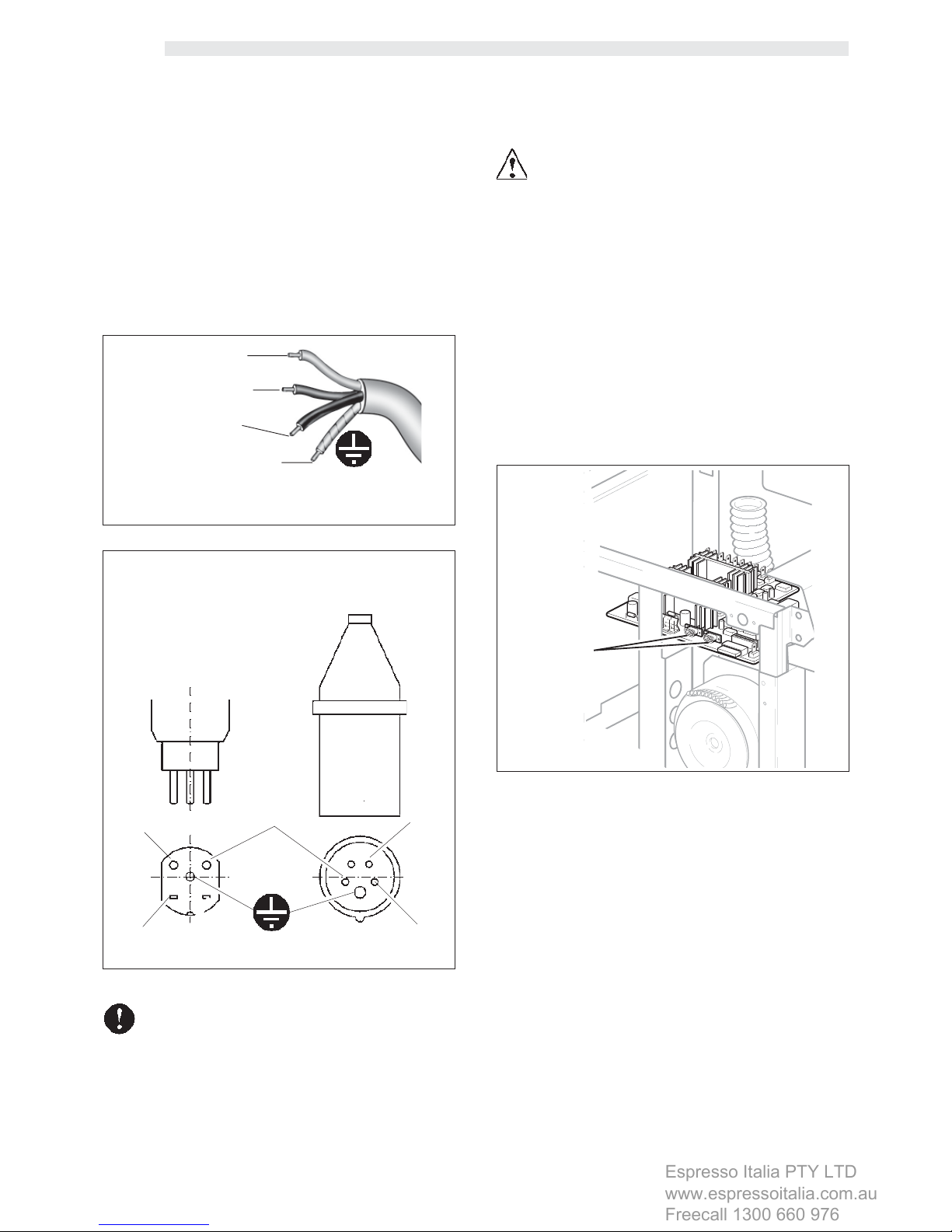 Espresso Italia PTY LTD
www.espressoitalia.com.au
Freecall 1300 660 976