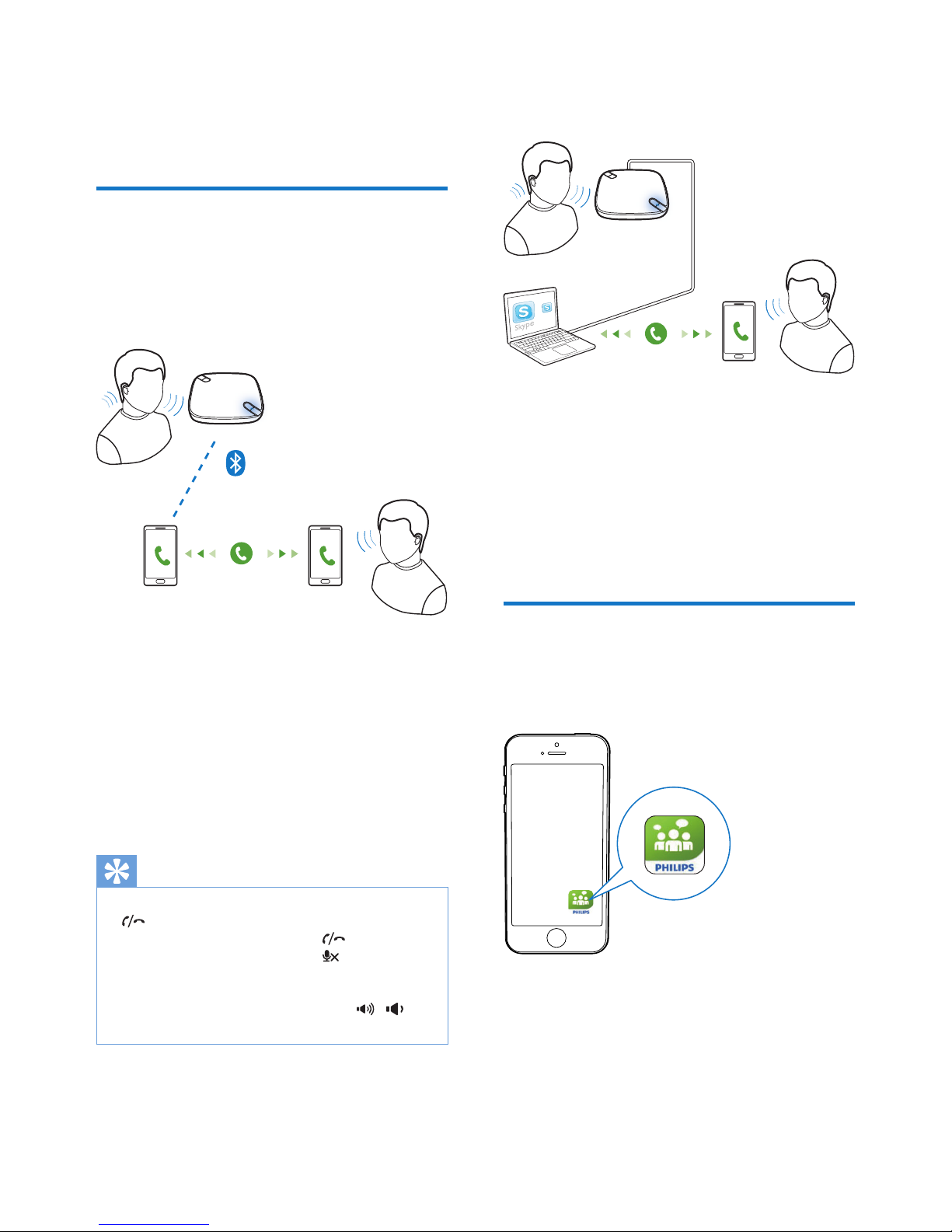 Skype

PHILIPS

PHILIPS