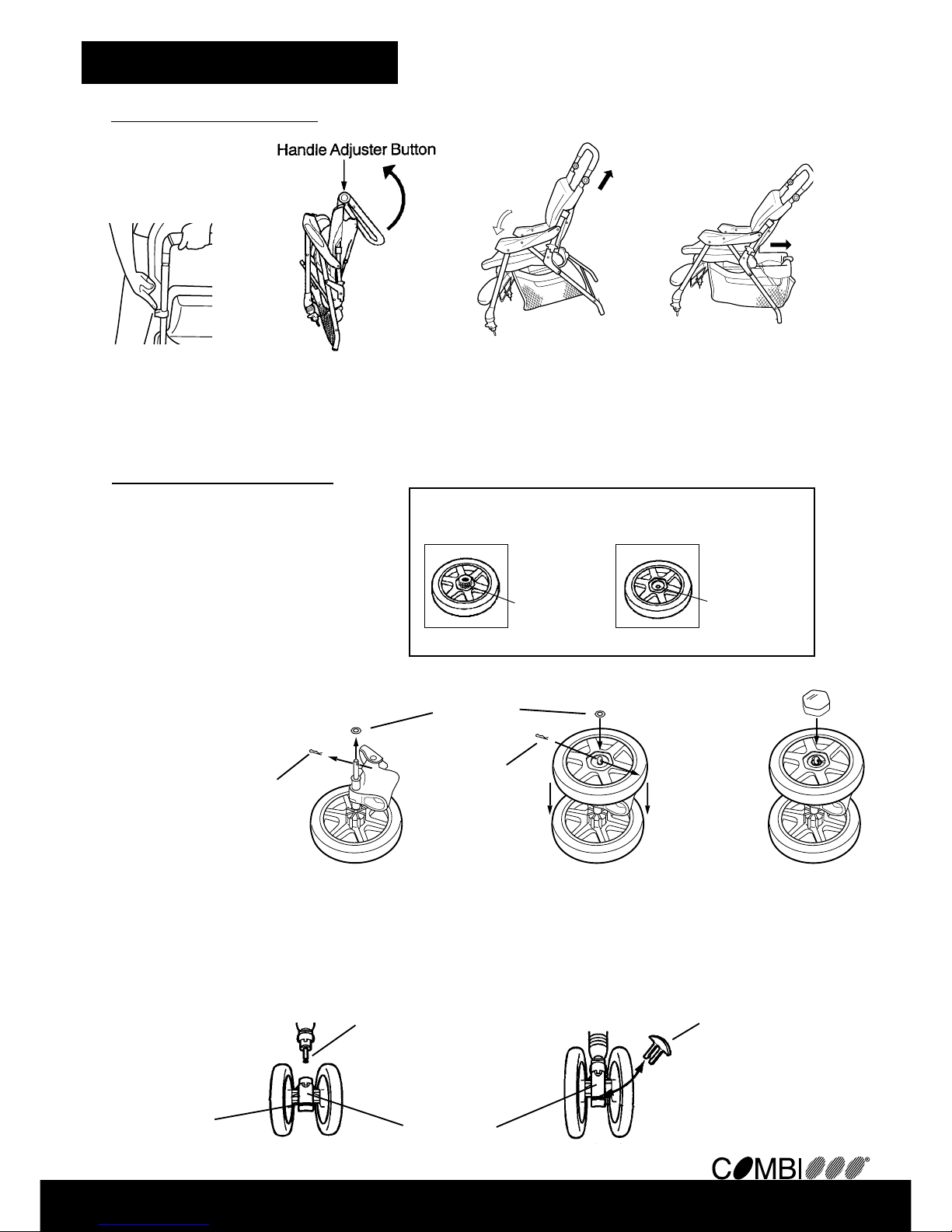 Handle Adjuster Button

COMBI®