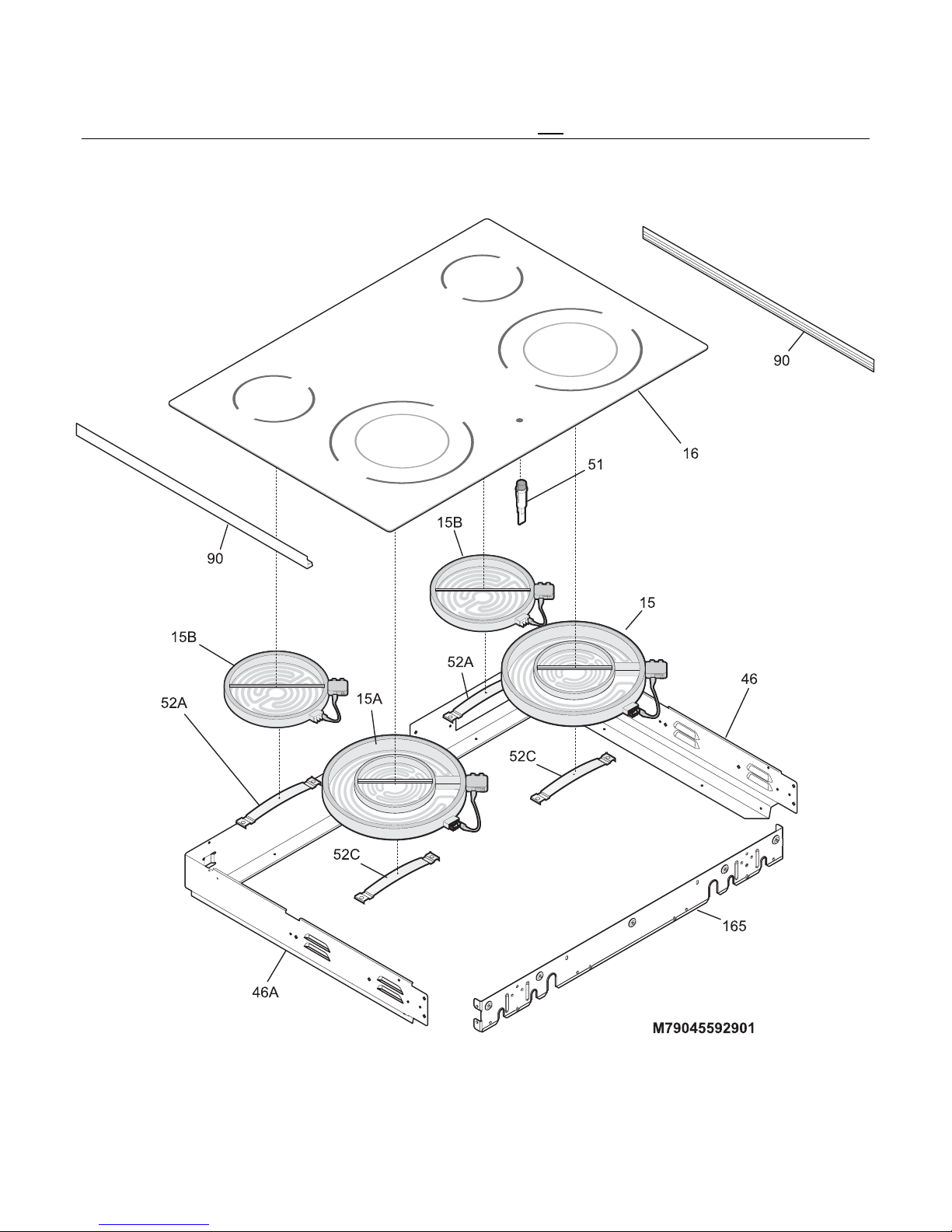 90

16

51

90

15B

15

15B

52A

46

52A

15A

52C

52C

165

46A

M79045592901