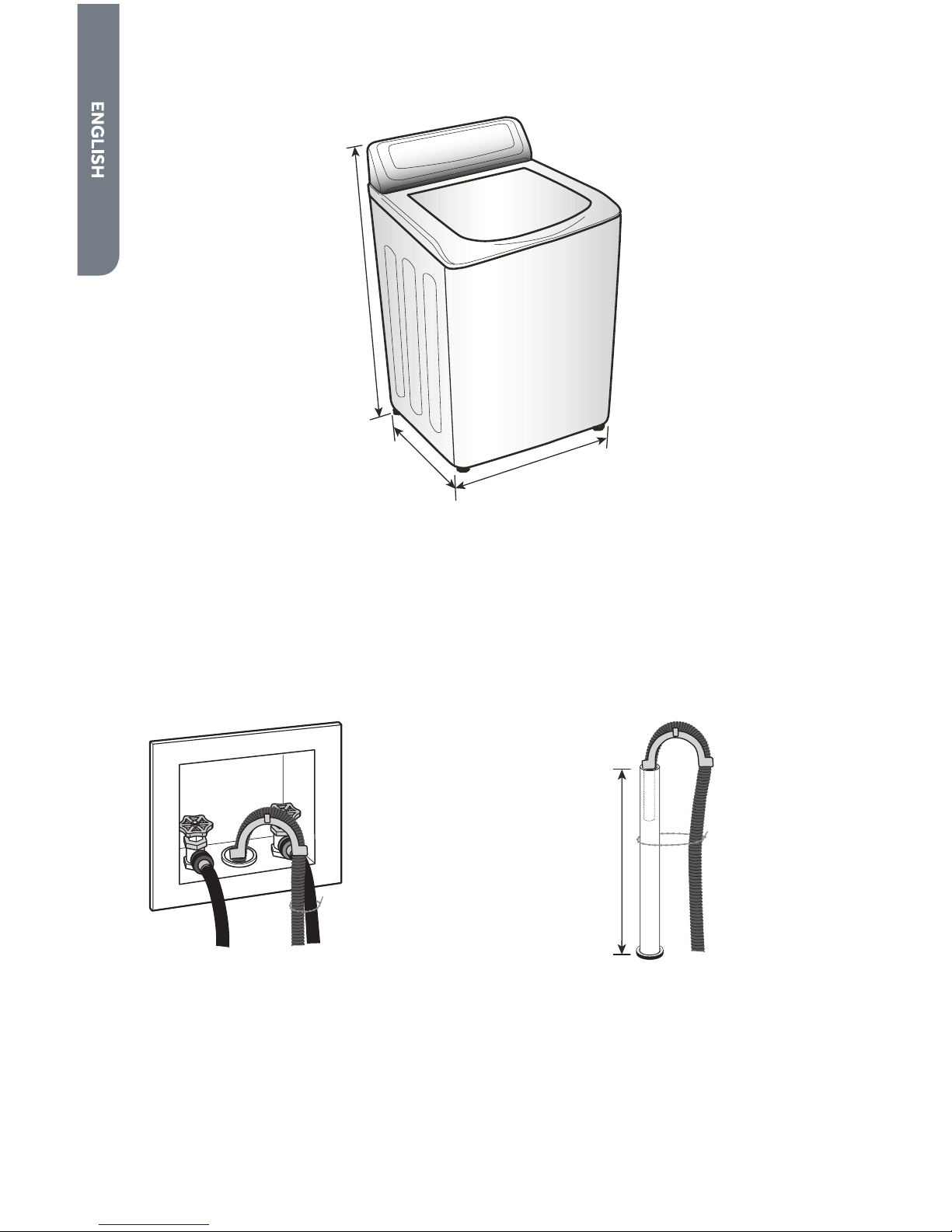 ENGLISH