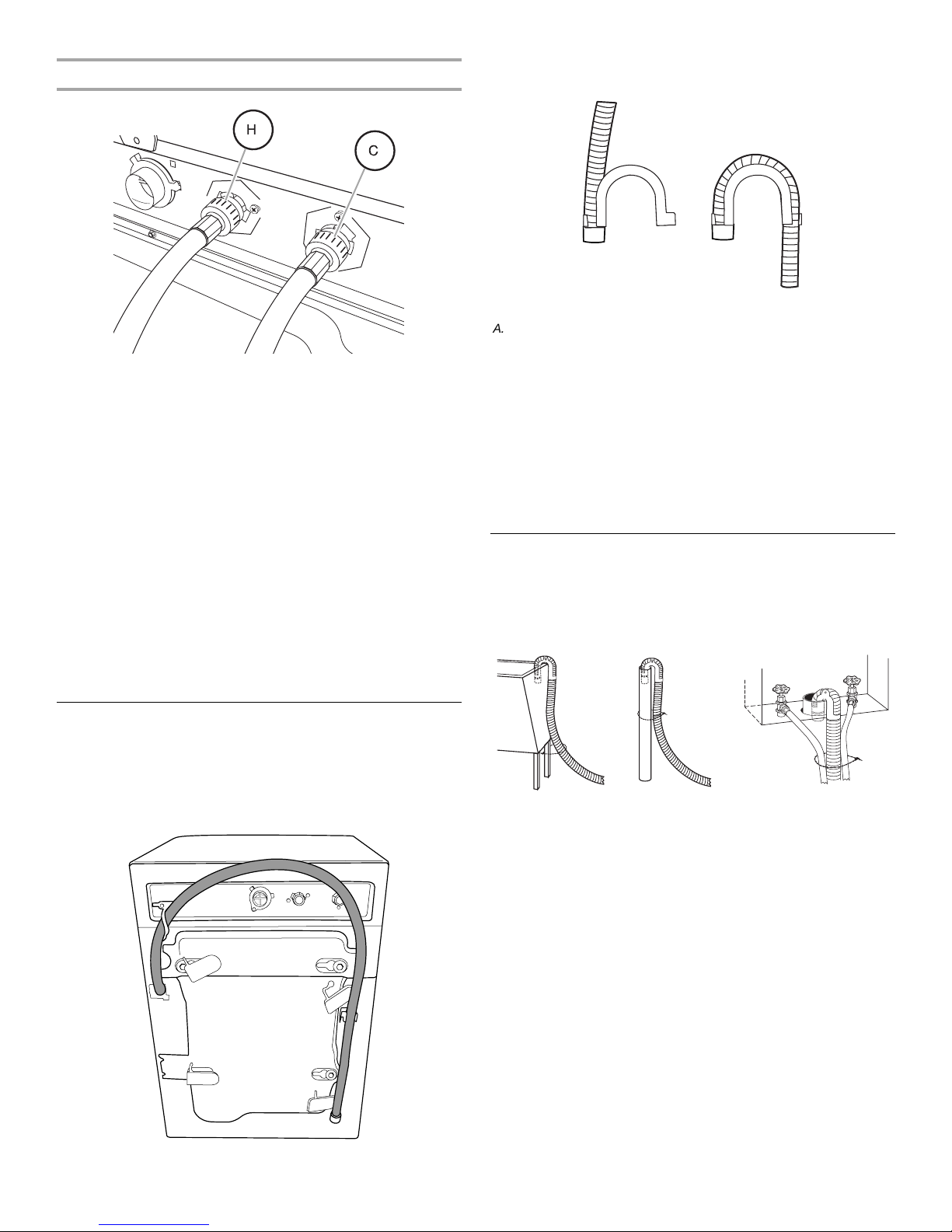 H

C

A.