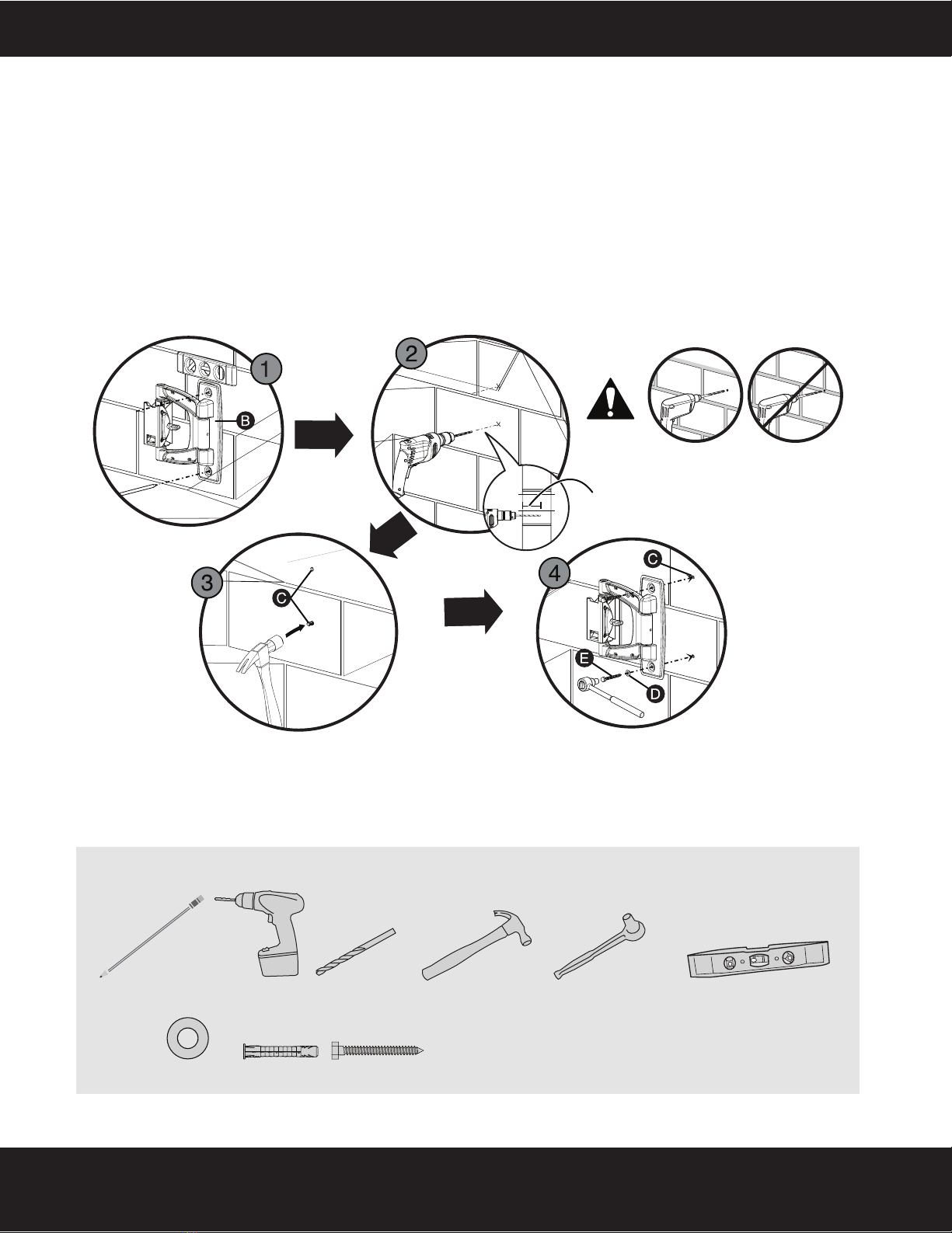 1

B

2

3

C

4

C

E

D