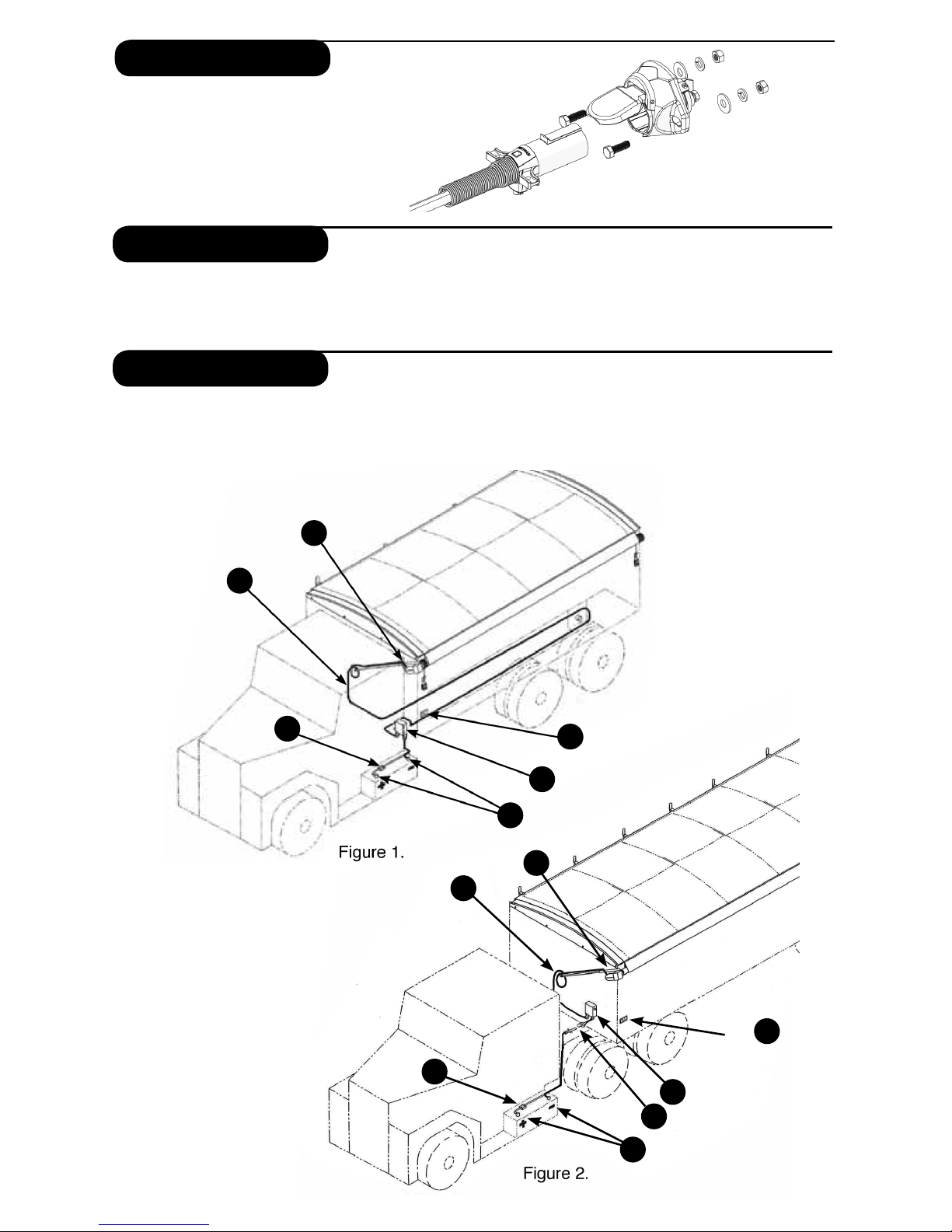 Figure 1.

Figure 2.