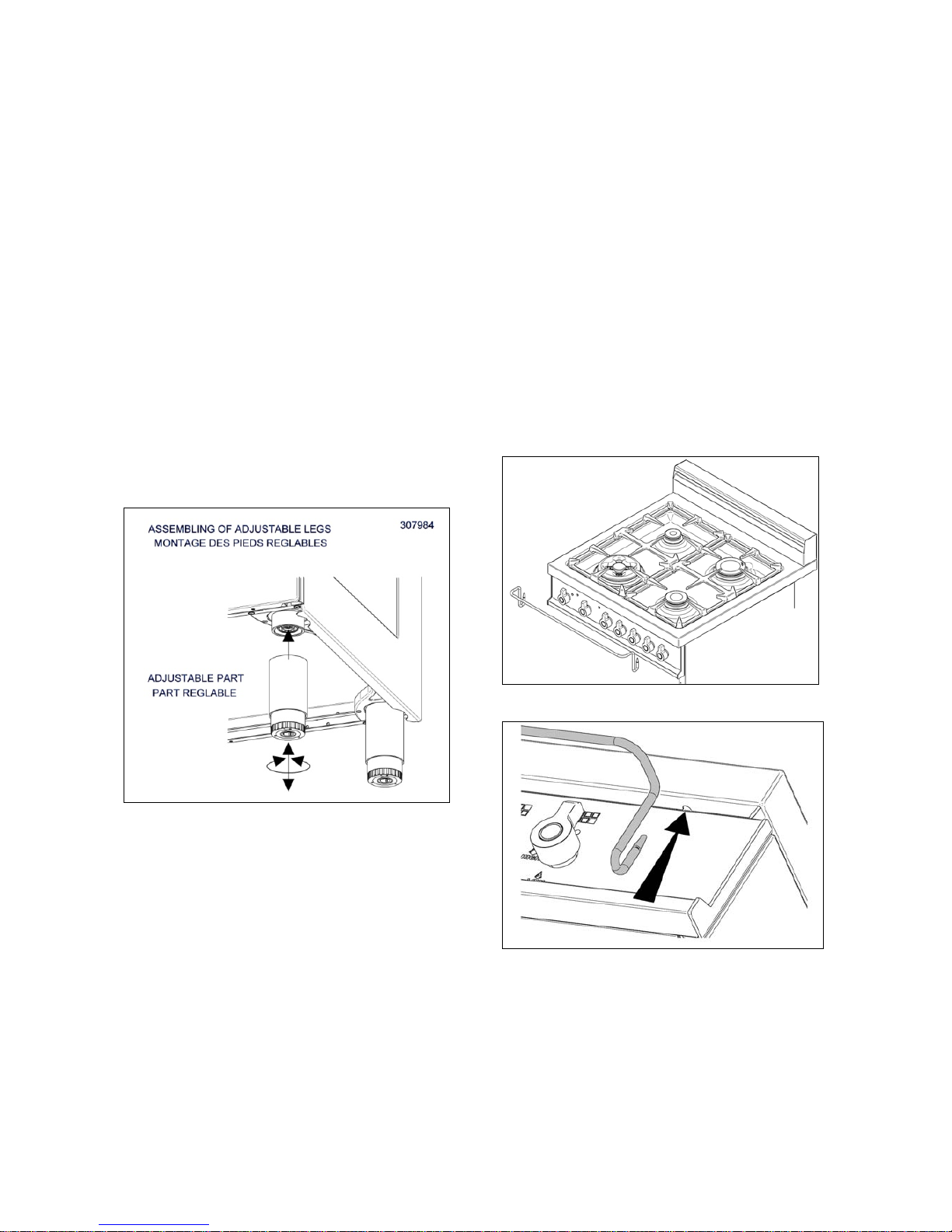 ASSEMBLING OF ADJUSTABLE LEGS
MONTAGE DES PIEDS REGLABLES

307984

ADJUSTABLE PART
PART REGLABLE