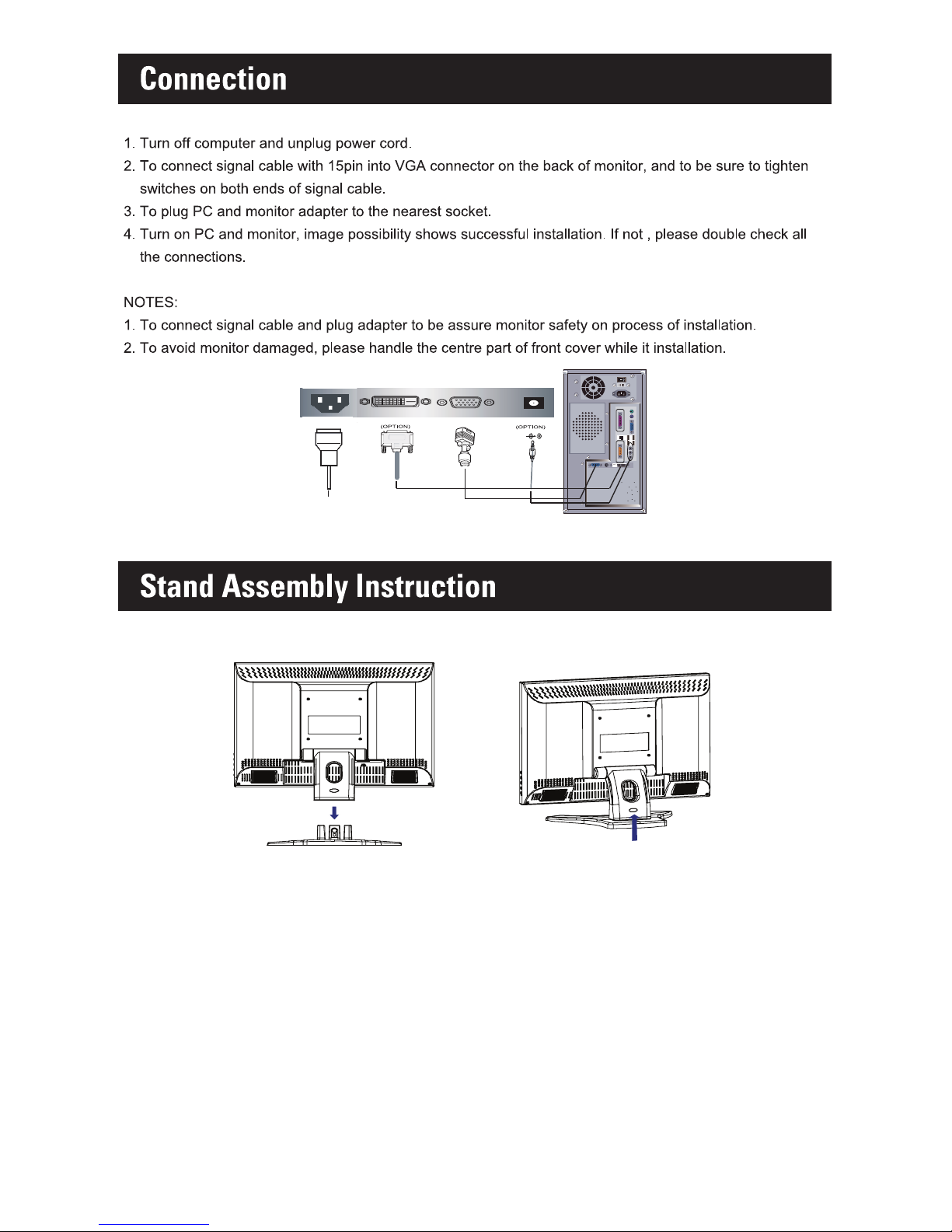 Connection

1. Turn off computer and unplug power cord.
2. To connect signal cable with 15pin into VGA connector on the back of monitor, and to be sure to tighten switches on both ends of signal cable.
3. To plug PC and monitor adapter to the nearest socket.
4. Turn on PC and monitor, image possibility shows successful installation. If not , please double check all the connections.

NOTES:
1. To connect signal cable and plug adapter to be assure monitor safety on process of installation.
2. To avoid monitor damaged, please handle the centre part of front cover while it installation.

(OPTION)
(OPTION)

Stand Assembly Instruction