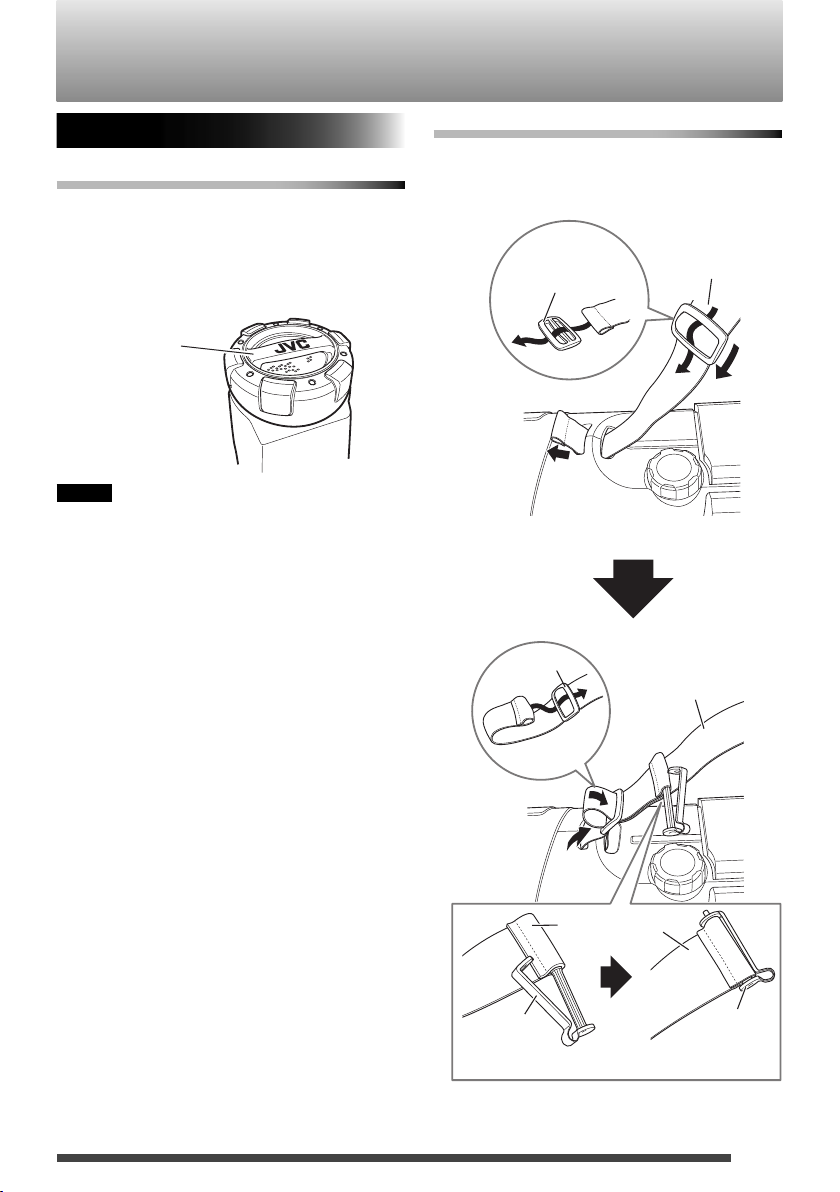 JVC