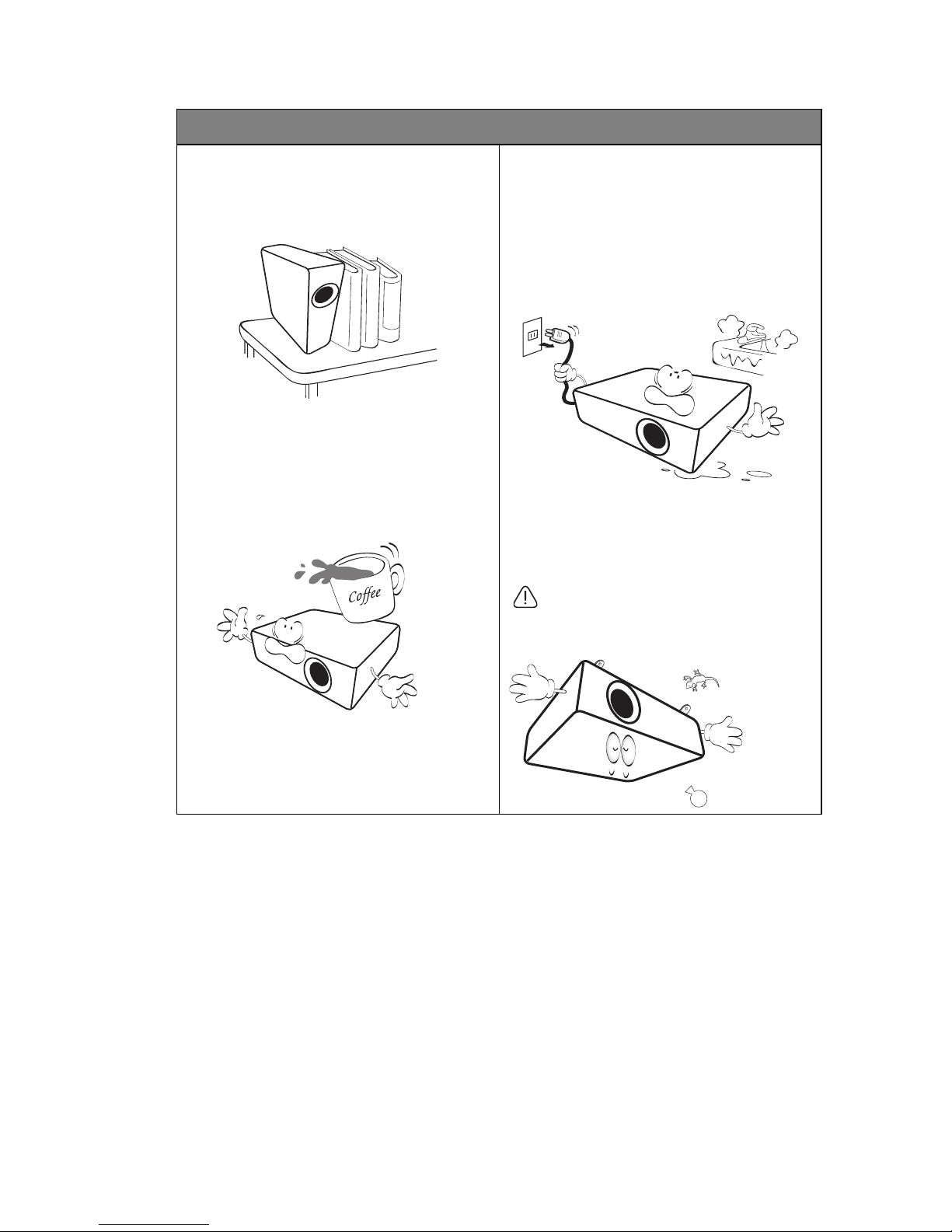 Coffee