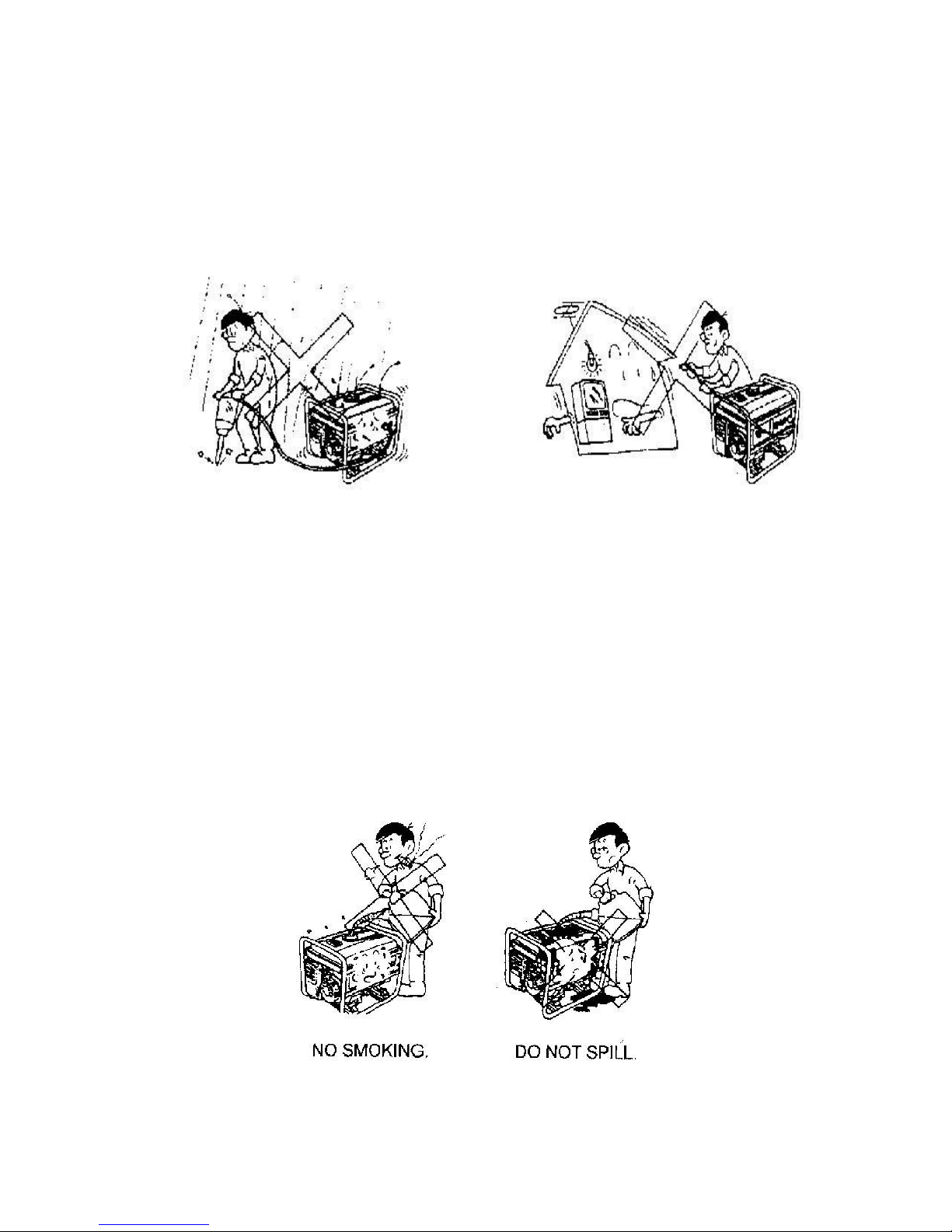 NO SMOKING.

DO NOT SPILL.