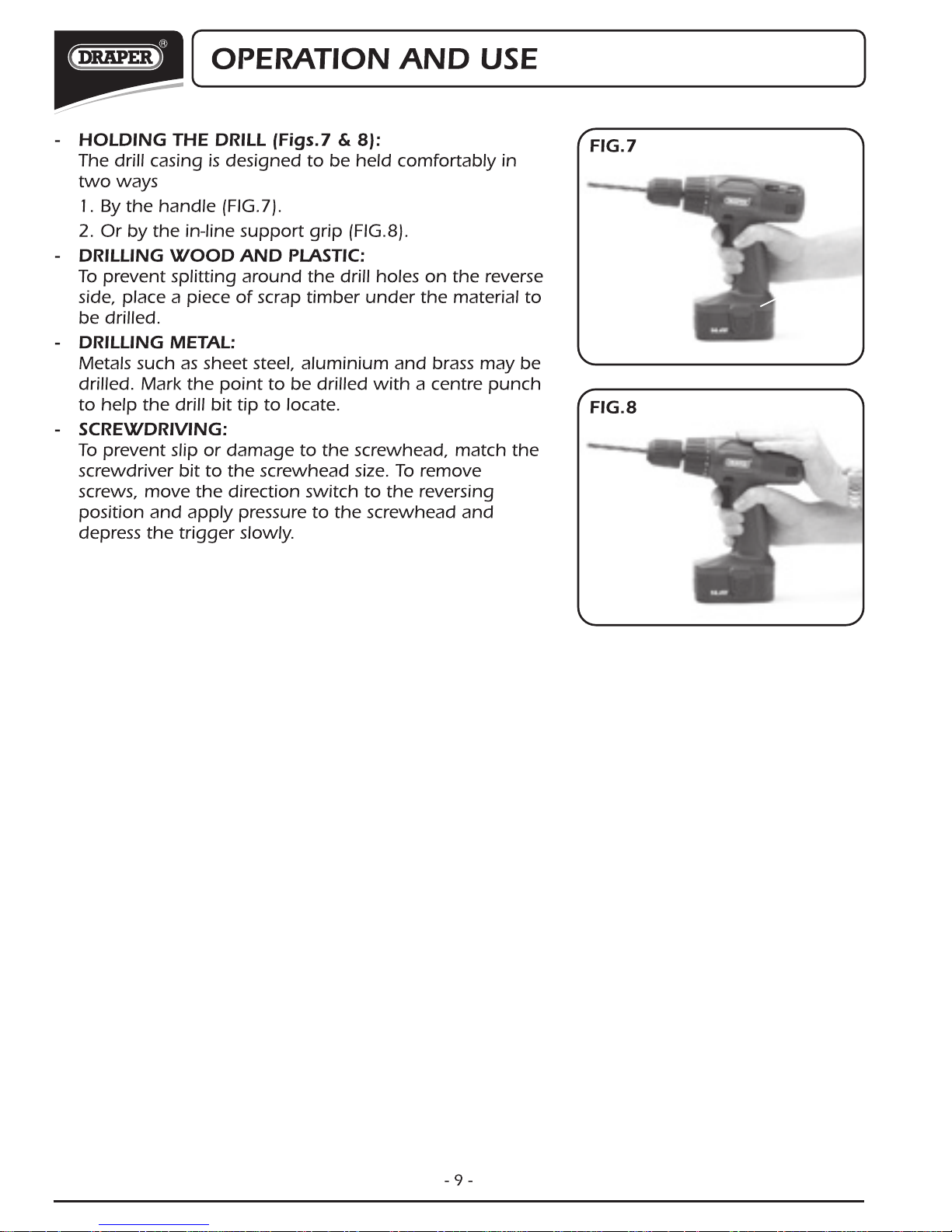 DRAPER®

OPERATION AND USE

- HOLDING THE DRILL (Figs.7 & 8):
The drill casing is designed to be held comfortably in two ways
1. By the handle (FIG.7).
2. Or by the in-line support grip (FIG.8).

- DRILLING WOOD AND PLASTIC:
To prevent splitting around the drill holes on the reverse side, place a piece of scrap timber under the material to be drilled.

- DRILLING METAL:
Metals such as sheet steel, aluminium and brass may be drilled. Mark the point to be drilled with a centre punch to help the drill bit tip to locate.

- SCREWDRIVING:
To prevent slip or damage to the screwhead, match the screwdriver bit to the screwhead size. To remove screws, move the direction switch to the reversing position and apply pressure to the screwhead and depress the trigger slowly.

FIG.7

FIG.8

- 9 -